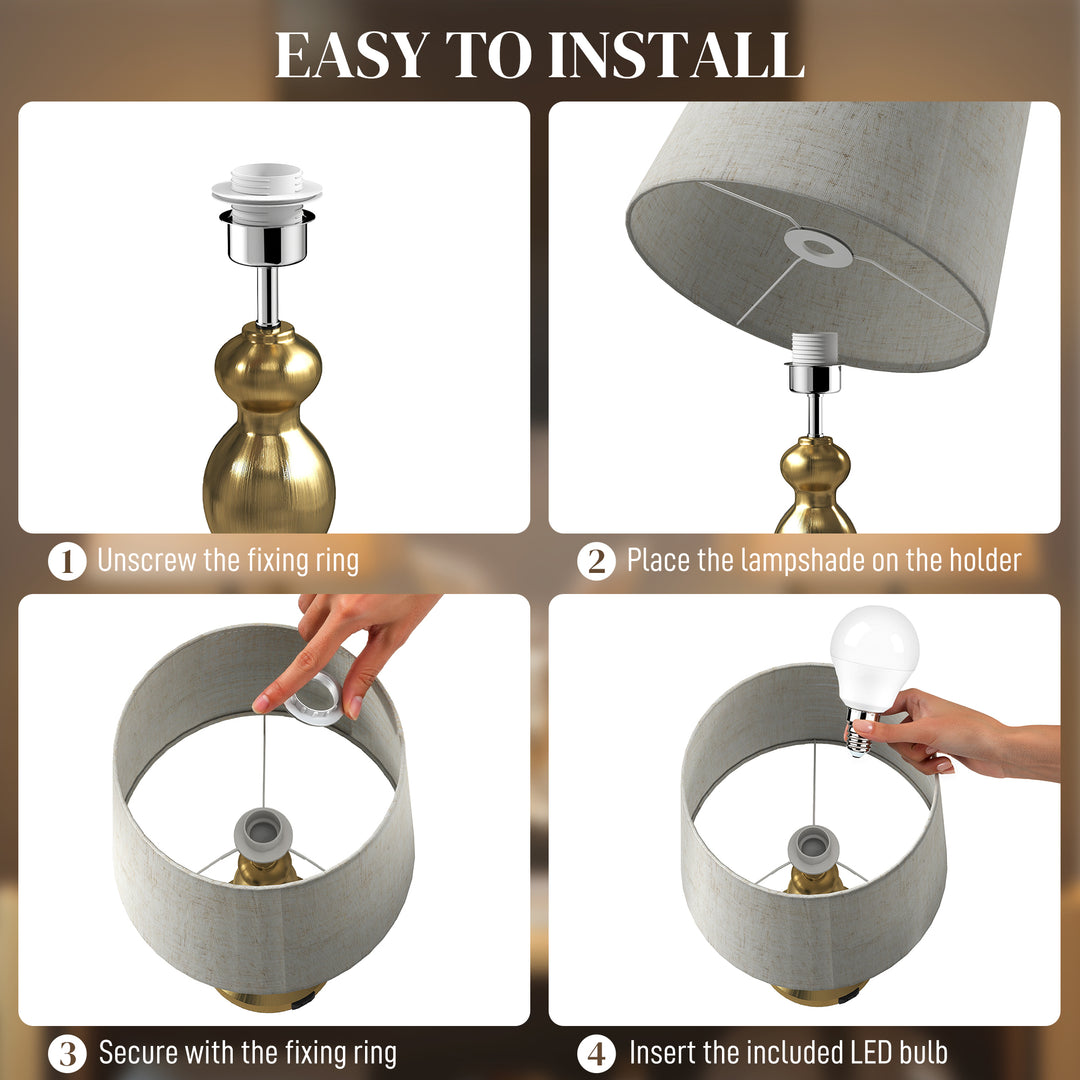 EASY TO INSTALL

1 Unscrew the fixing ring

2 Place the lampshade on the holder

3 Secure with the fixing ring

4 Insert the included LED bulb