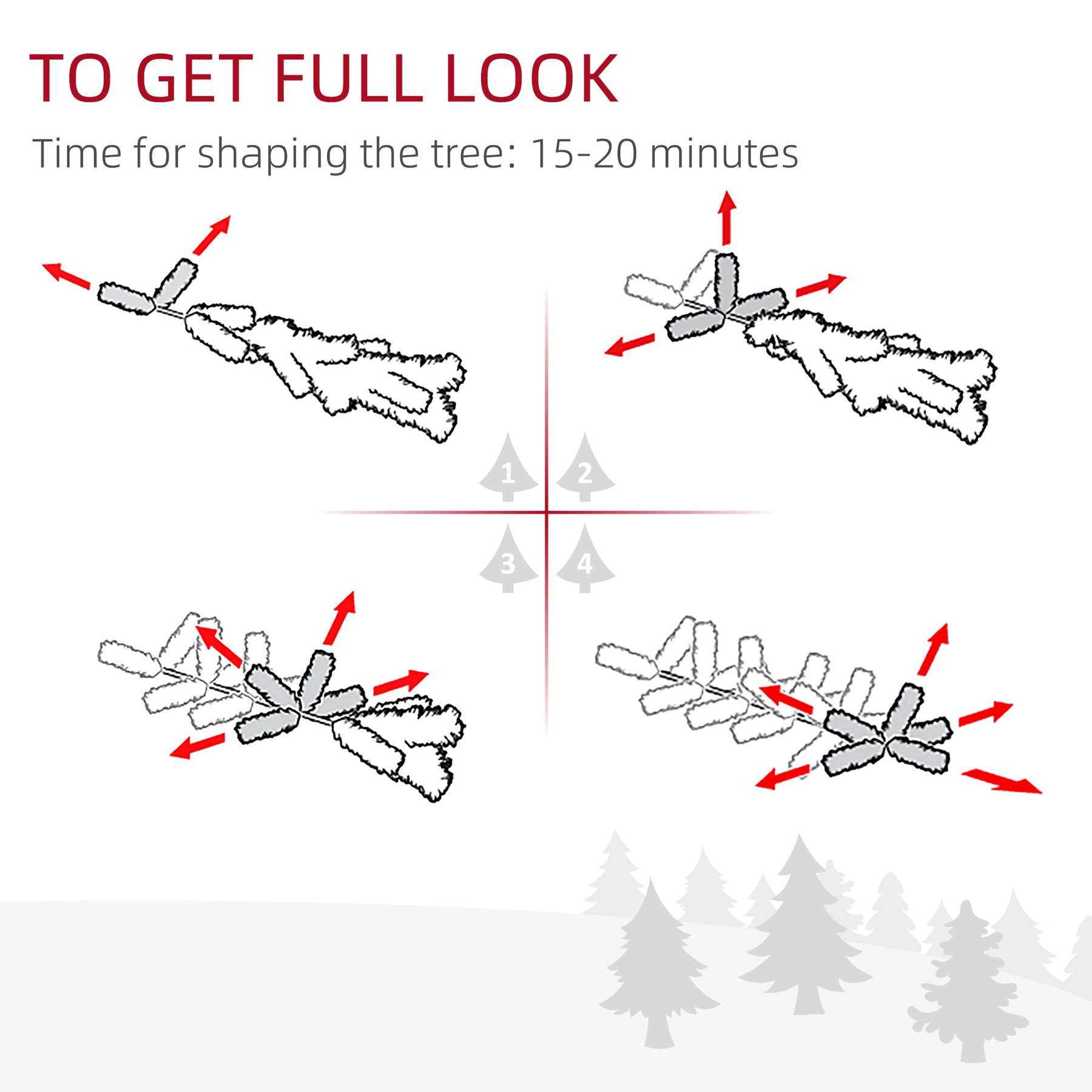 TO GET FULL LOOK

Time for shaping the tree: 15-20 minutes

1
2
3
4