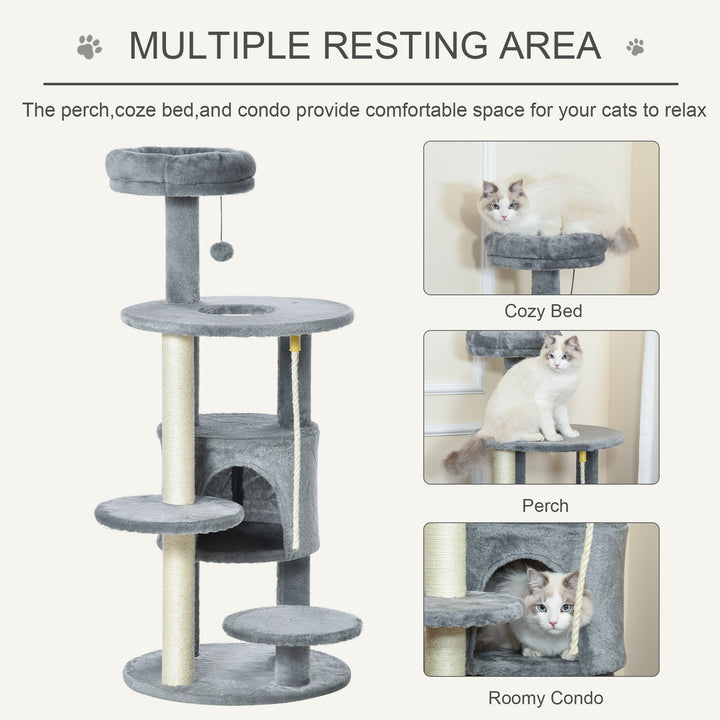 MULTIPLE RESTING AREA

The perch,coze bed,and condo provide comfortable space for your cats to relax

Cozy Bed

Perch

Roomy Condo