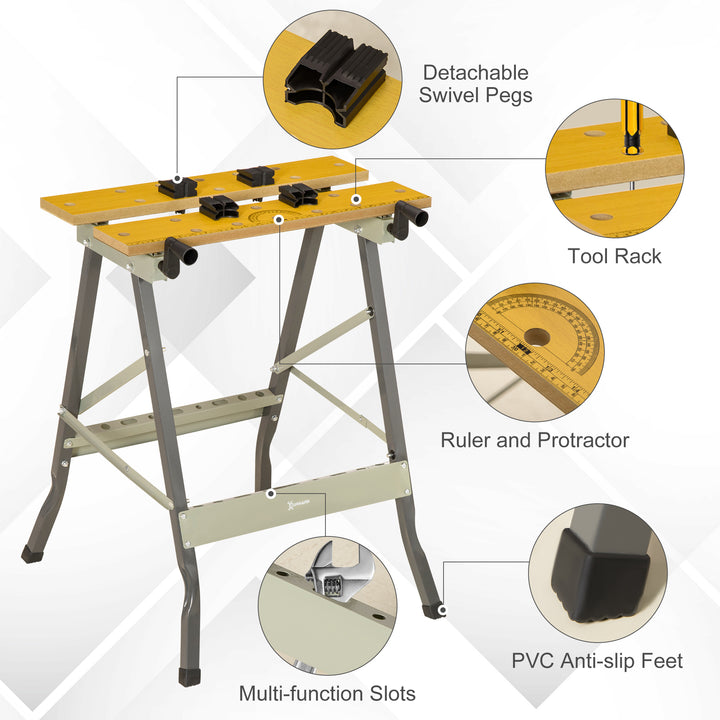 Detachable Swivel Pegs

Tool Rack

Ruler and Protractor

PVC Anti-slip Feet

Multi-function Slots