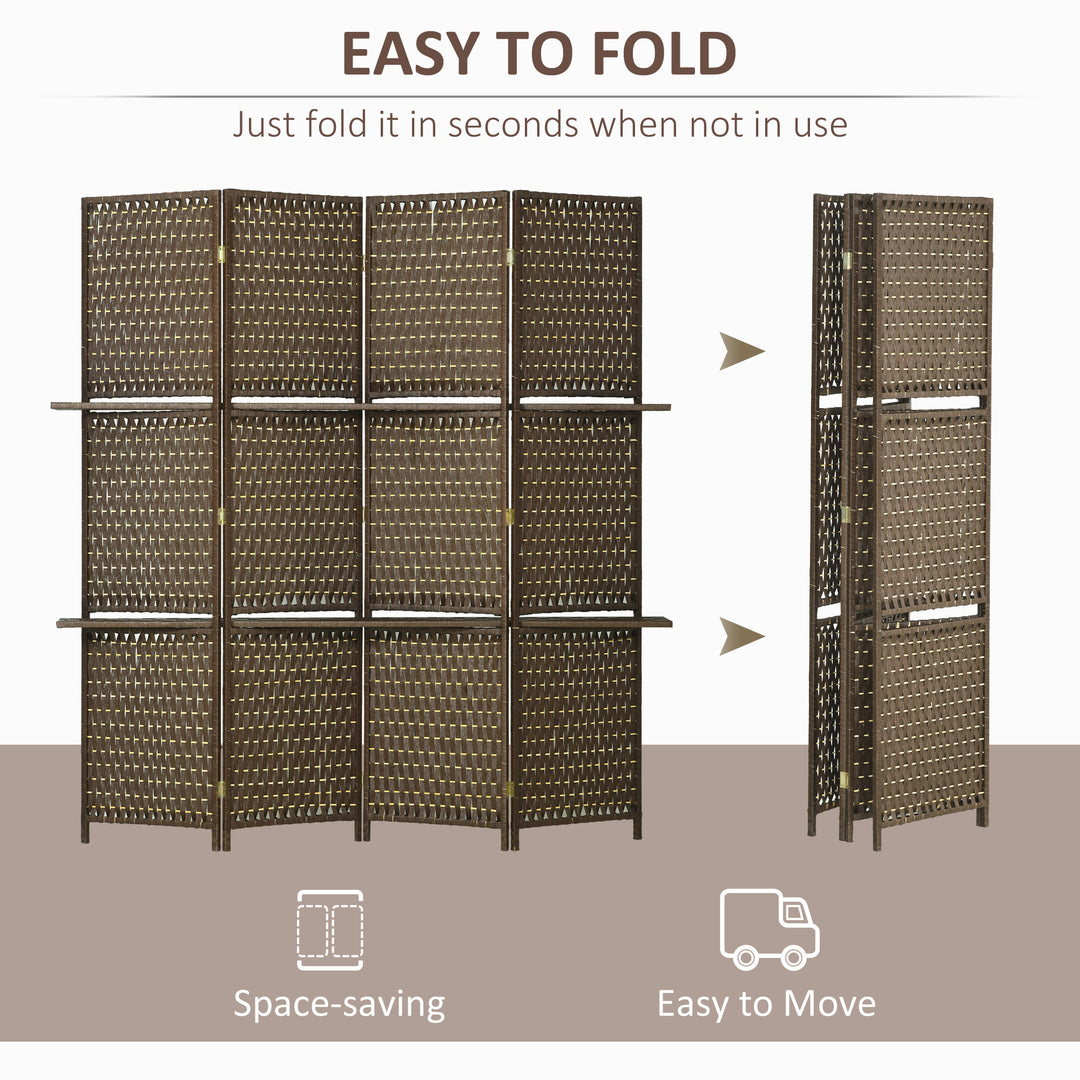 EASY TO FOLD

Just fold it in seconds when not in use

Space-saving

Easy to Move