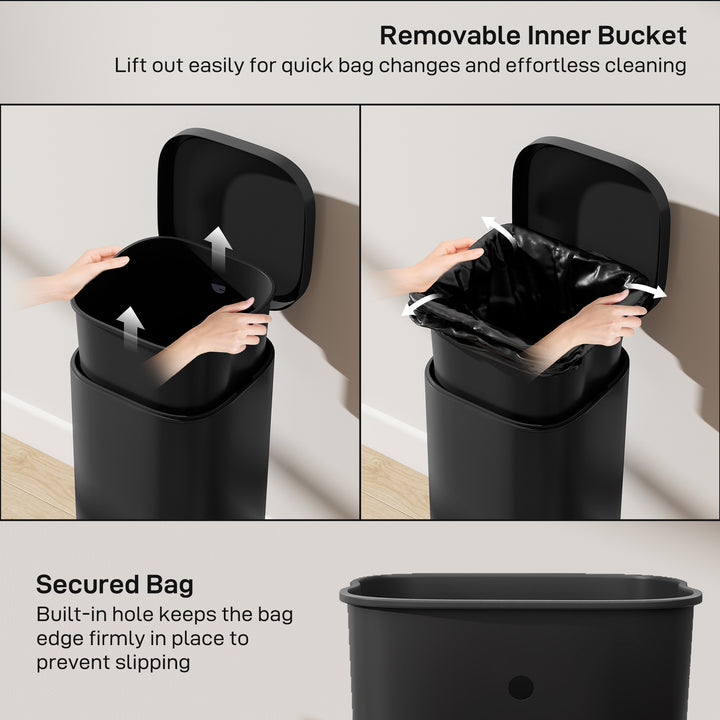 Removable Inner Bucket
Lift out easily for quick bag changes and effortless cleaning

Secured Bag
Built-in hole keeps the bag edge firmly in place to prevent slipping