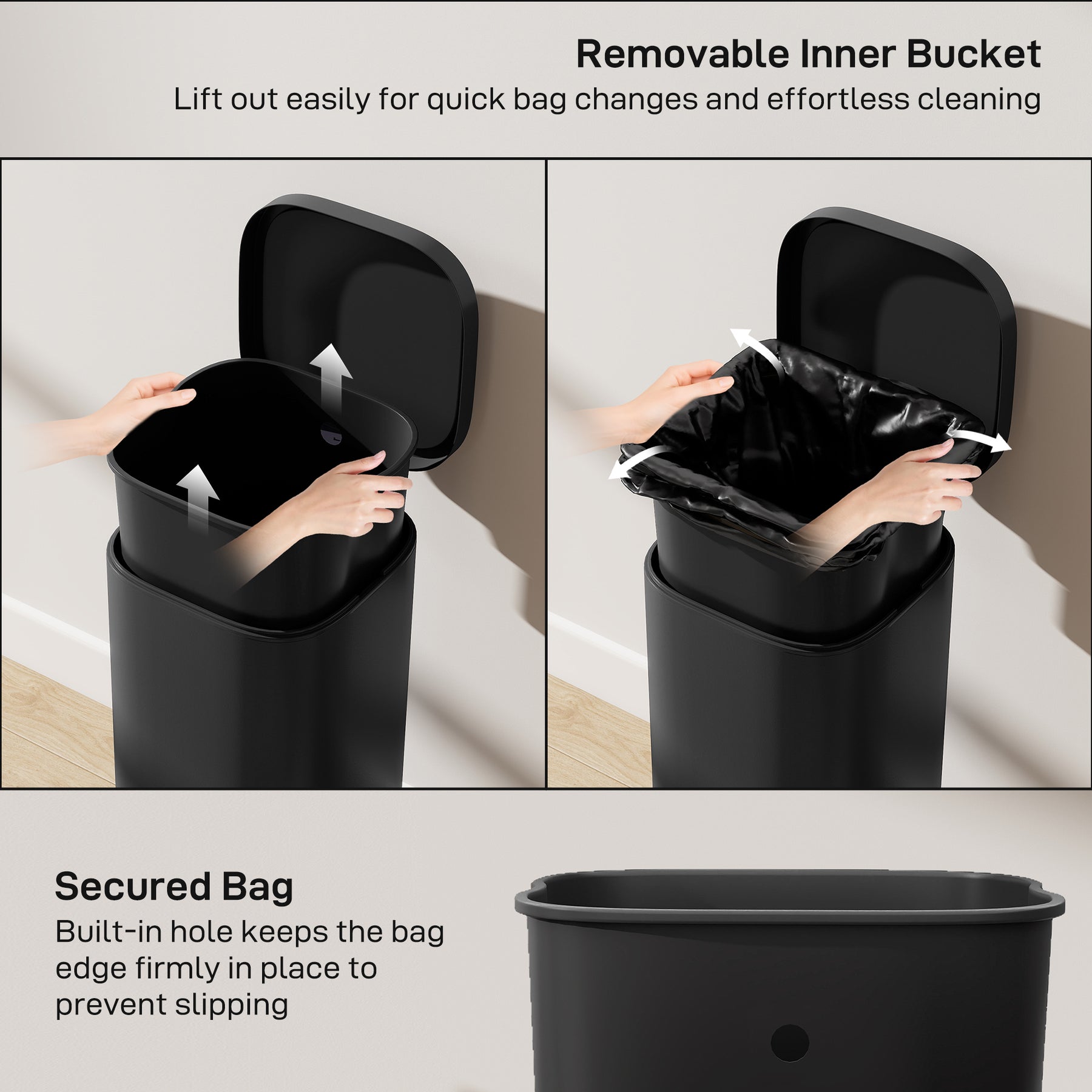 Removable Inner Bucket
Lift out easily for quick bag changes and effortless cleaning

Secured Bag
Built-in hole keeps the bag edge firmly in place to prevent slipping