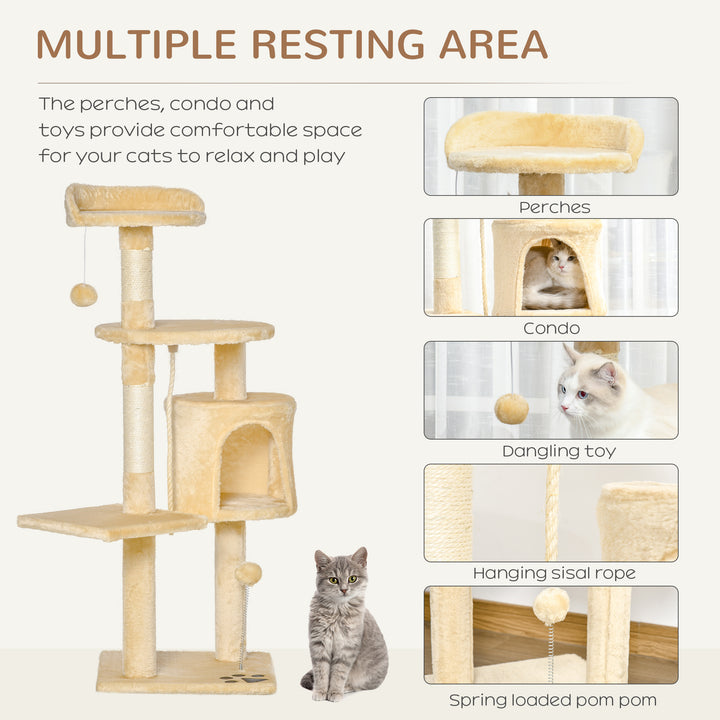 MULTIPLE RESTING AREA

The perches, condo and toys provide comfortable space for your cats to relax and play

Perches

Condo

Dangling toy

Hanging sisal rope

Spring loaded pom pom