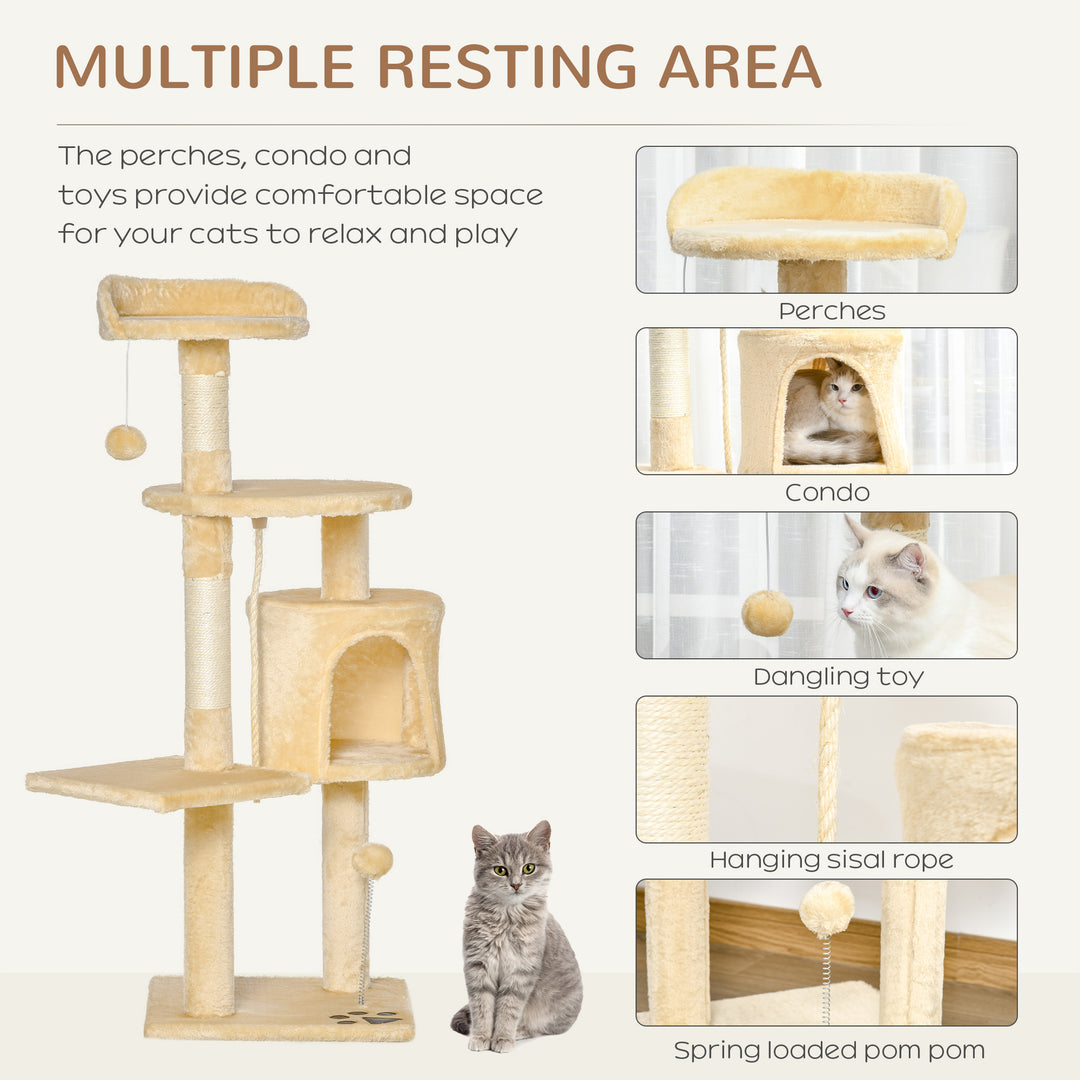 MULTIPLE RESTING AREA

The perches, condo and toys provide comfortable space for your cats to relax and play

Perches

Condo

Dangling toy

Hanging sisal rope

Spring loaded pom pom