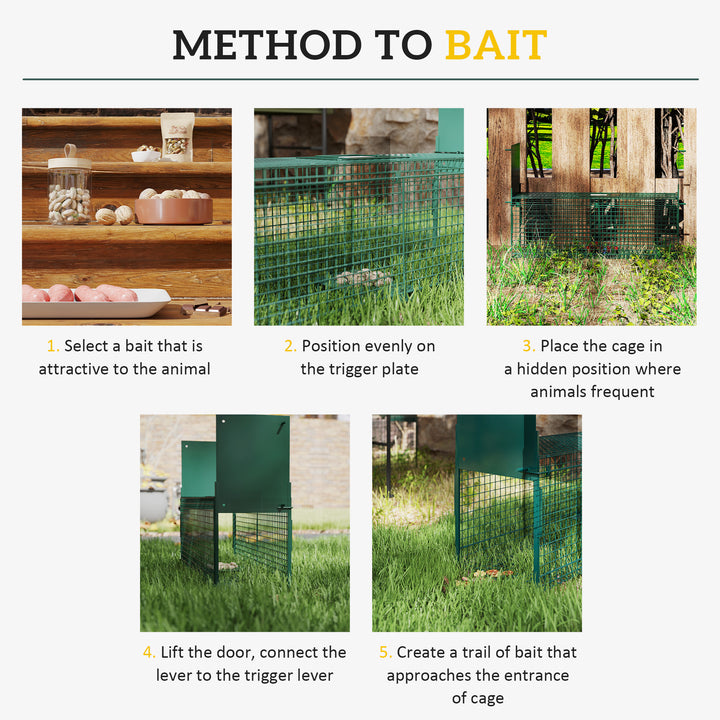 METHOD TO BAIT

1. Select a bait that is attractive to the animal

2. Position evenly on the trigger plate

3. Place the cage in a hidden position where animals frequent

4. Lift the door, connect the lever to the trigger lever

5. Create a trail of bait that approaches the entrance of cage