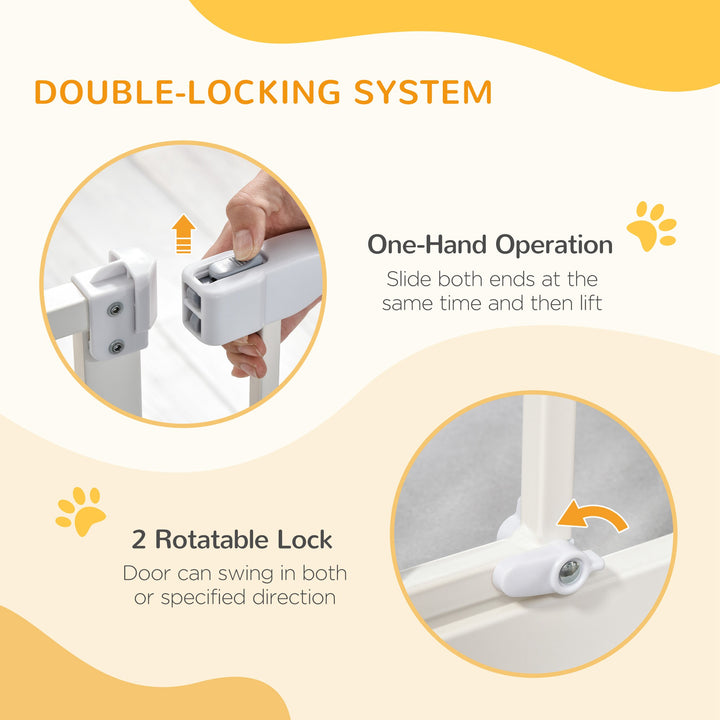 DOUBLE-LOCKING SYSTEM

One-Hand Operation

Slide both ends at the same time and then lift

2 Rotatable Lock

Door can swing in both or specified direction