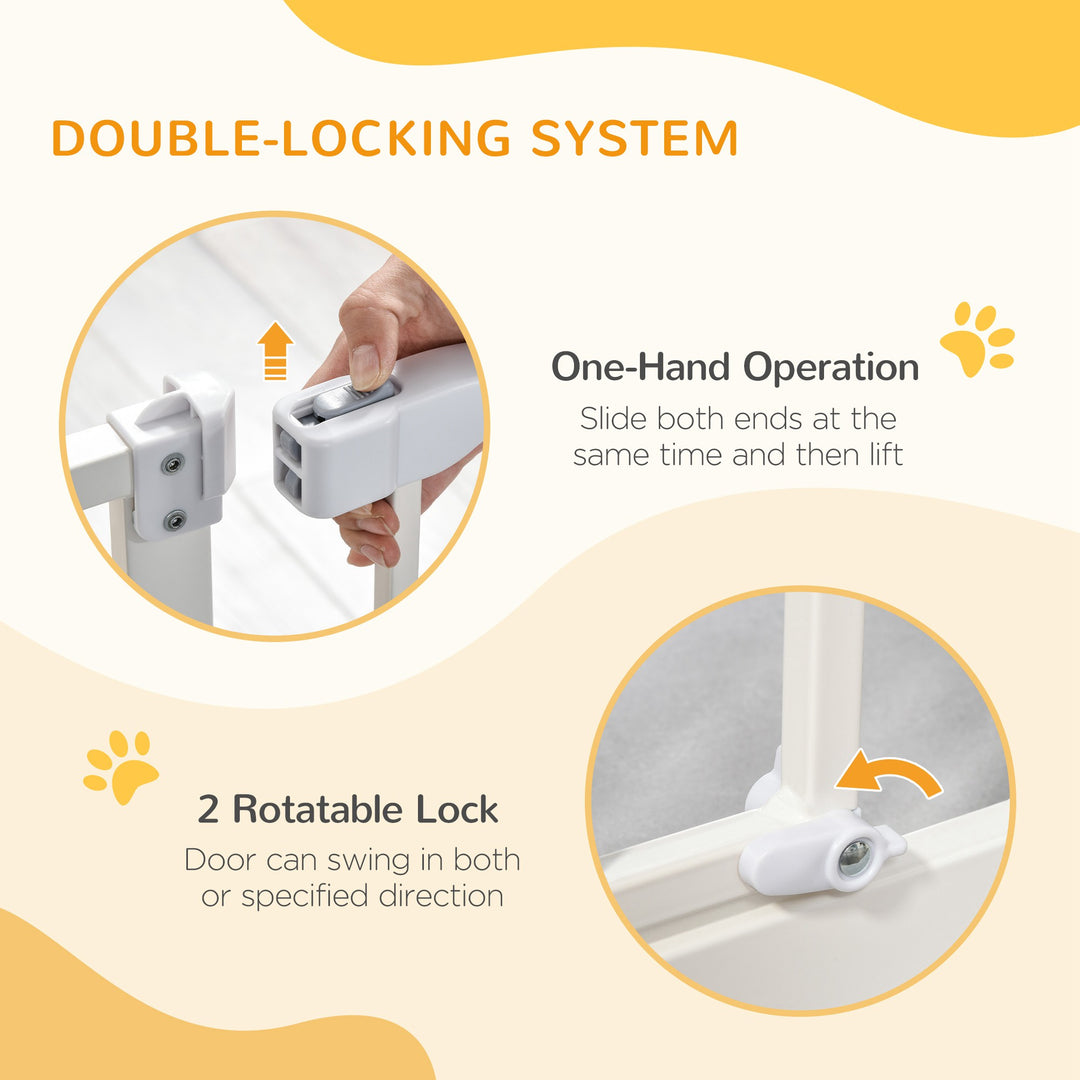 DOUBLE-LOCKING SYSTEM

One-Hand Operation
Slide both ends at the same time and then lift

2 Rotatable Lock
Door can swing in both or specified direction