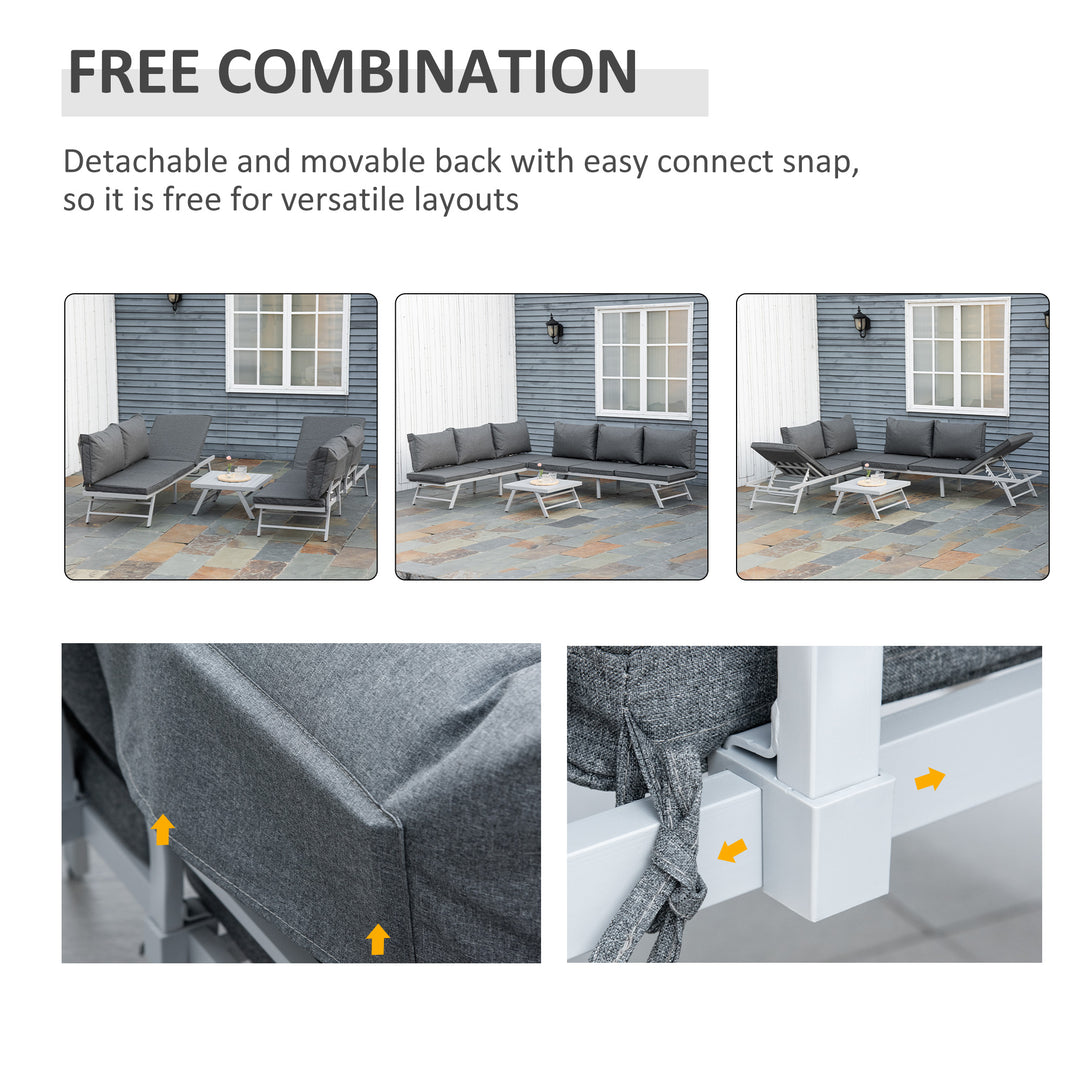 FREE COMBINATION

Detachable and movable back with easy connect snap, so it is free for versatile layouts