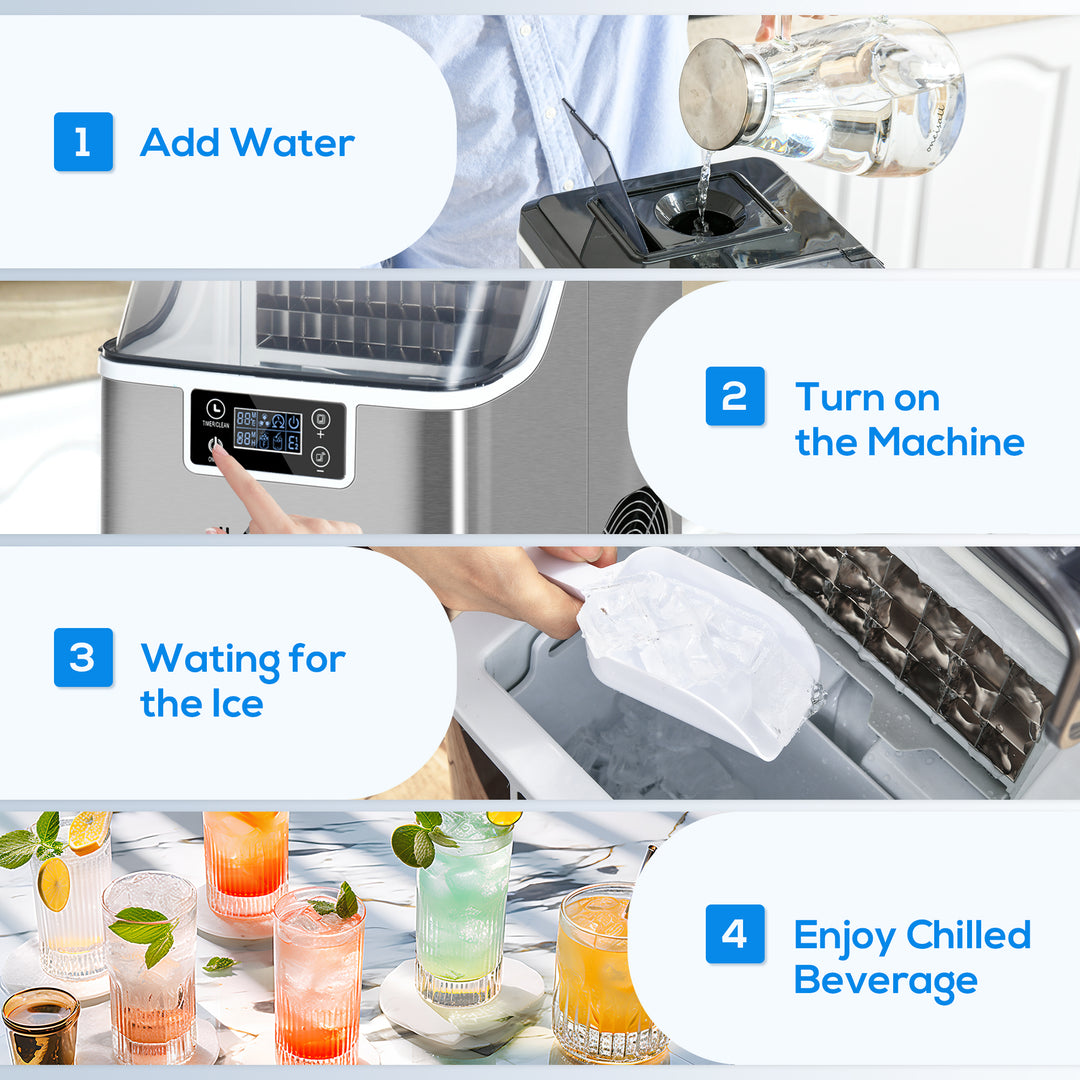 1 Add Water

TIMER/CLEAN

2 Turn on the Machine

3 Wating for the Ice

4 Enjoy Chilled Beverage