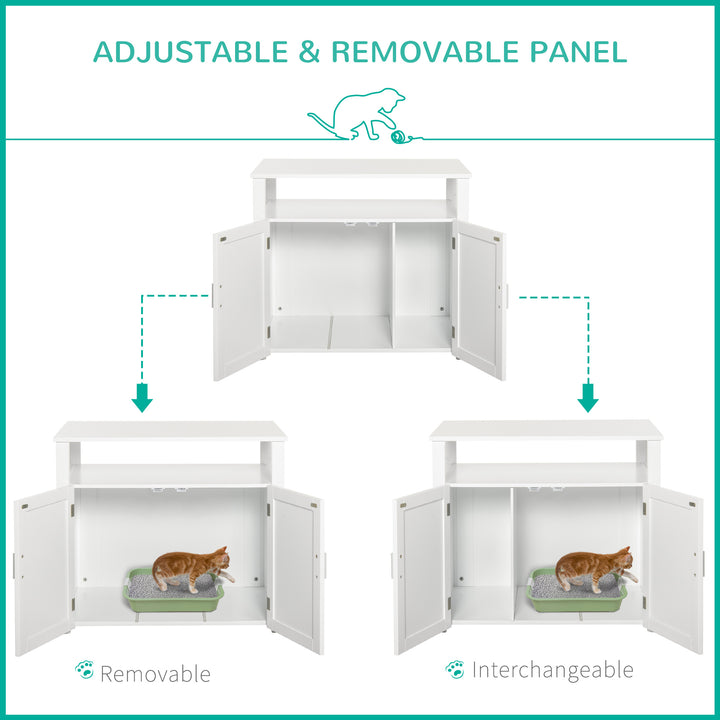 ADJUSTABLE & REMOVABLE PANEL

Removable

Interchangeable