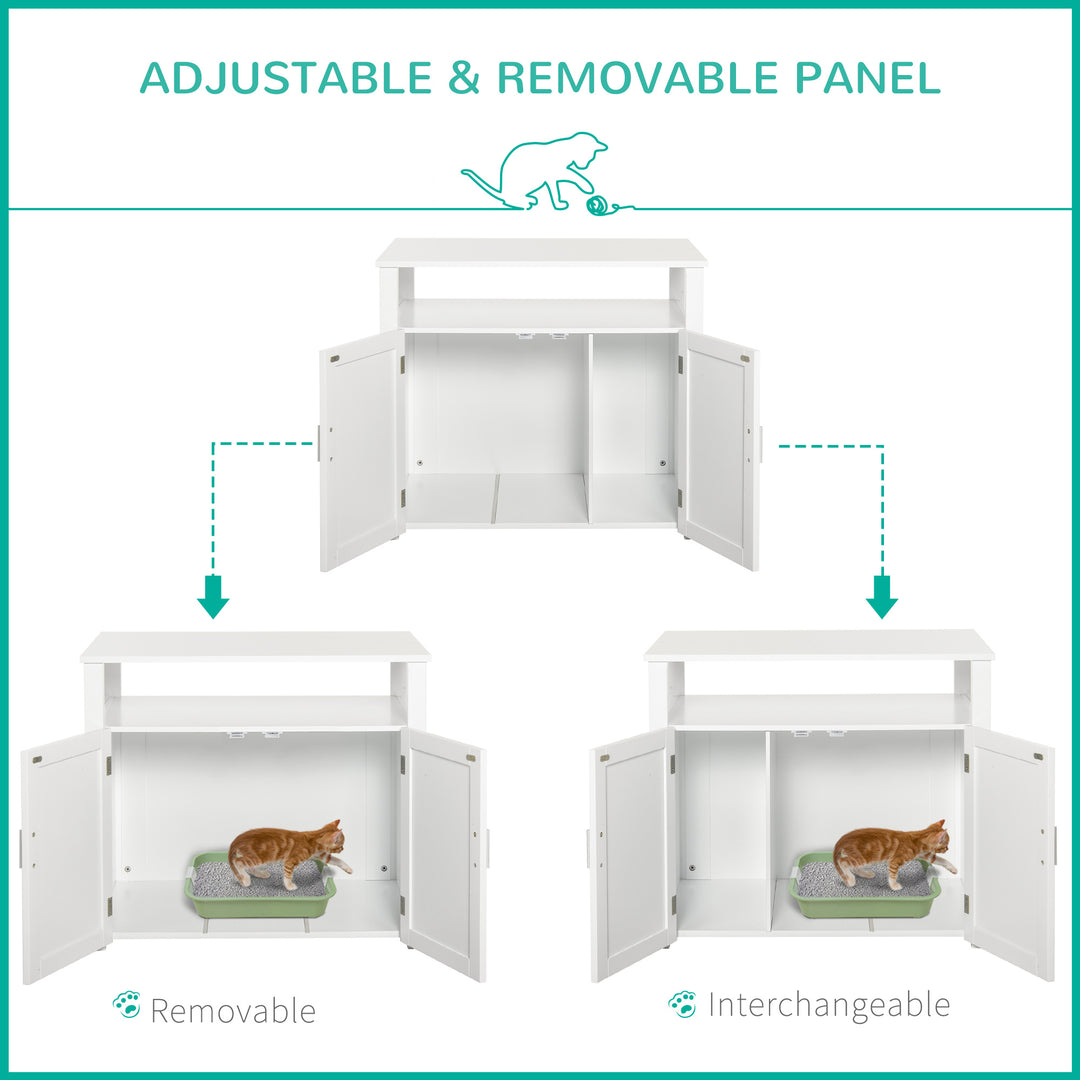 ADJUSTABLE & REMOVABLE PANEL

Removable

Interchangeable