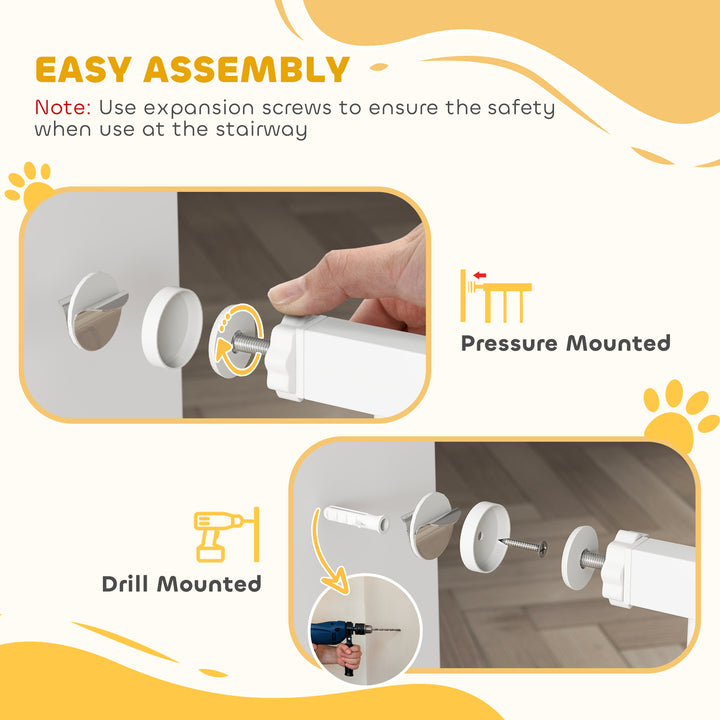 EASY ASSEMBLY
Note: Use expansion screws to ensure the safety when use at the stairway

Pressure Mounted

Drill Mounted