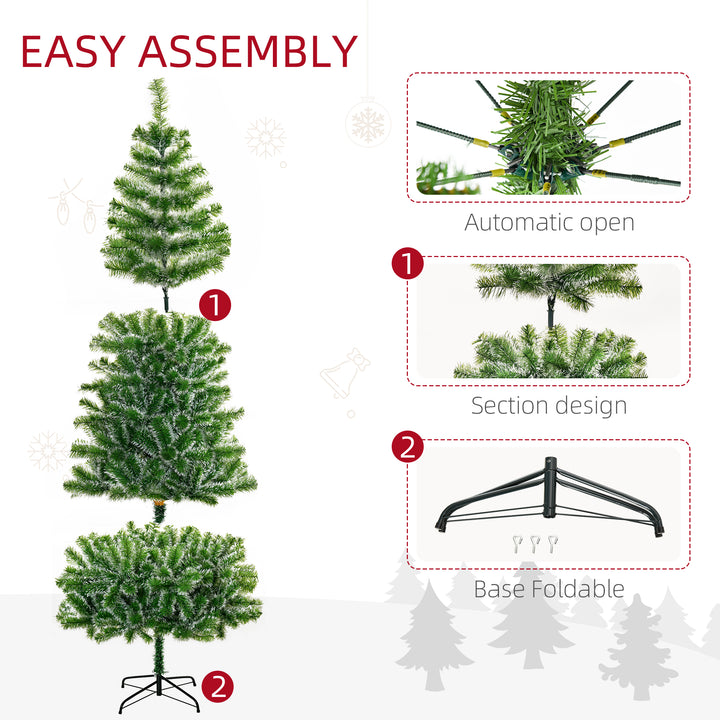 EASY ASSEMBLY

1

2

Automatic open

1

Section design

2

Base Foldable