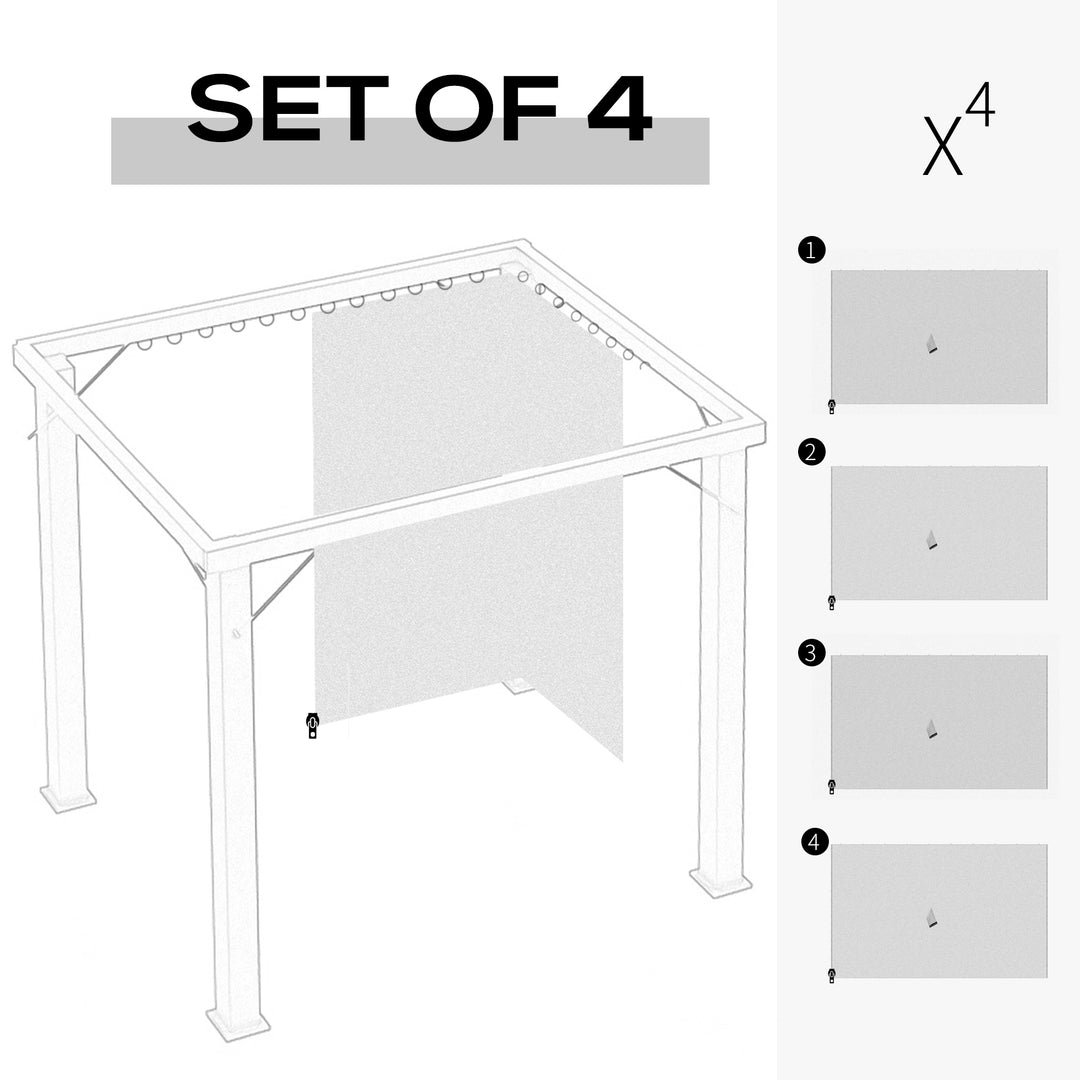 SET OF 4

$X^4$

1

2

3

4