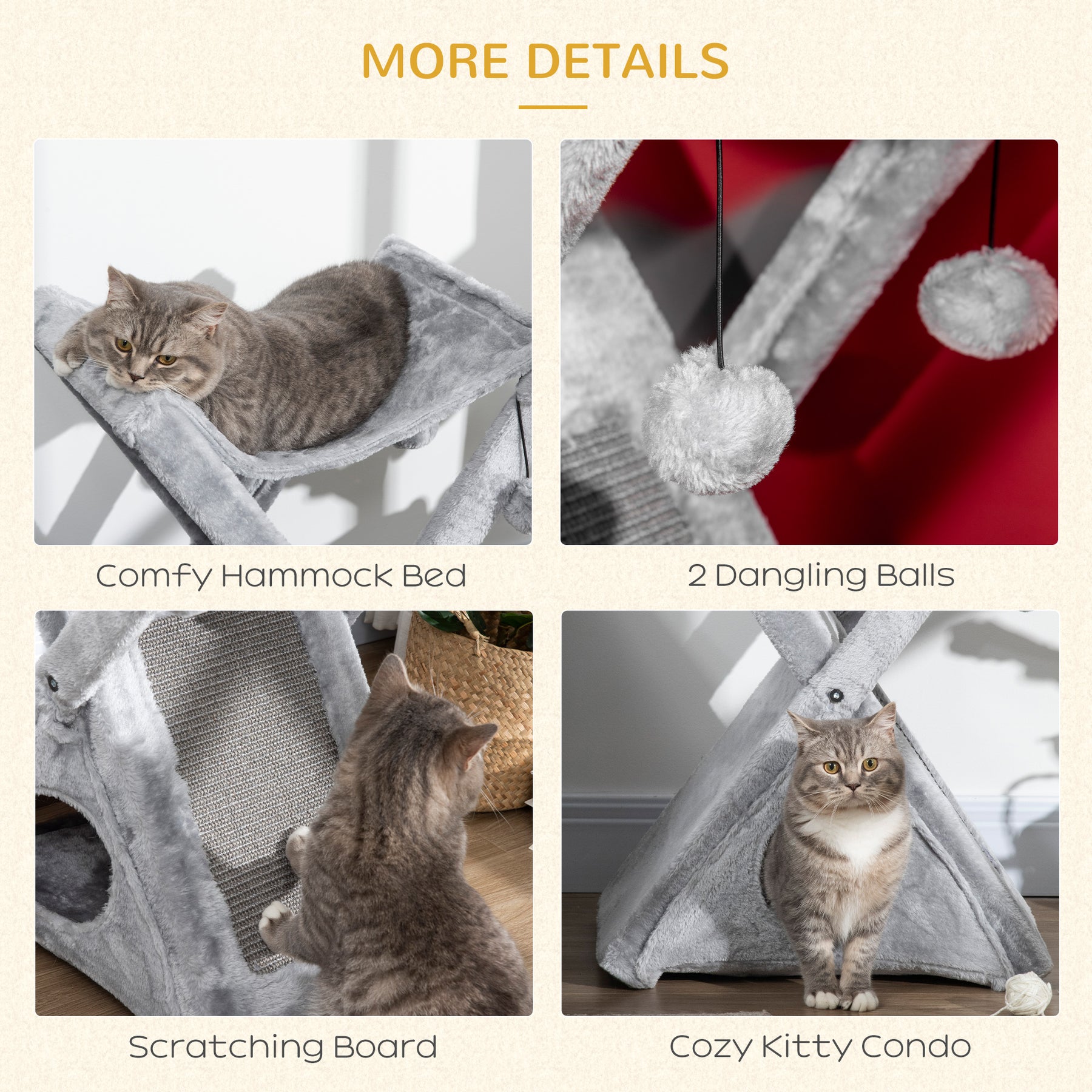 MORE DETAILS

Comfy Hammock Bed

2 Dangling Balls

Scratching Board

Cozy Kitty Condo