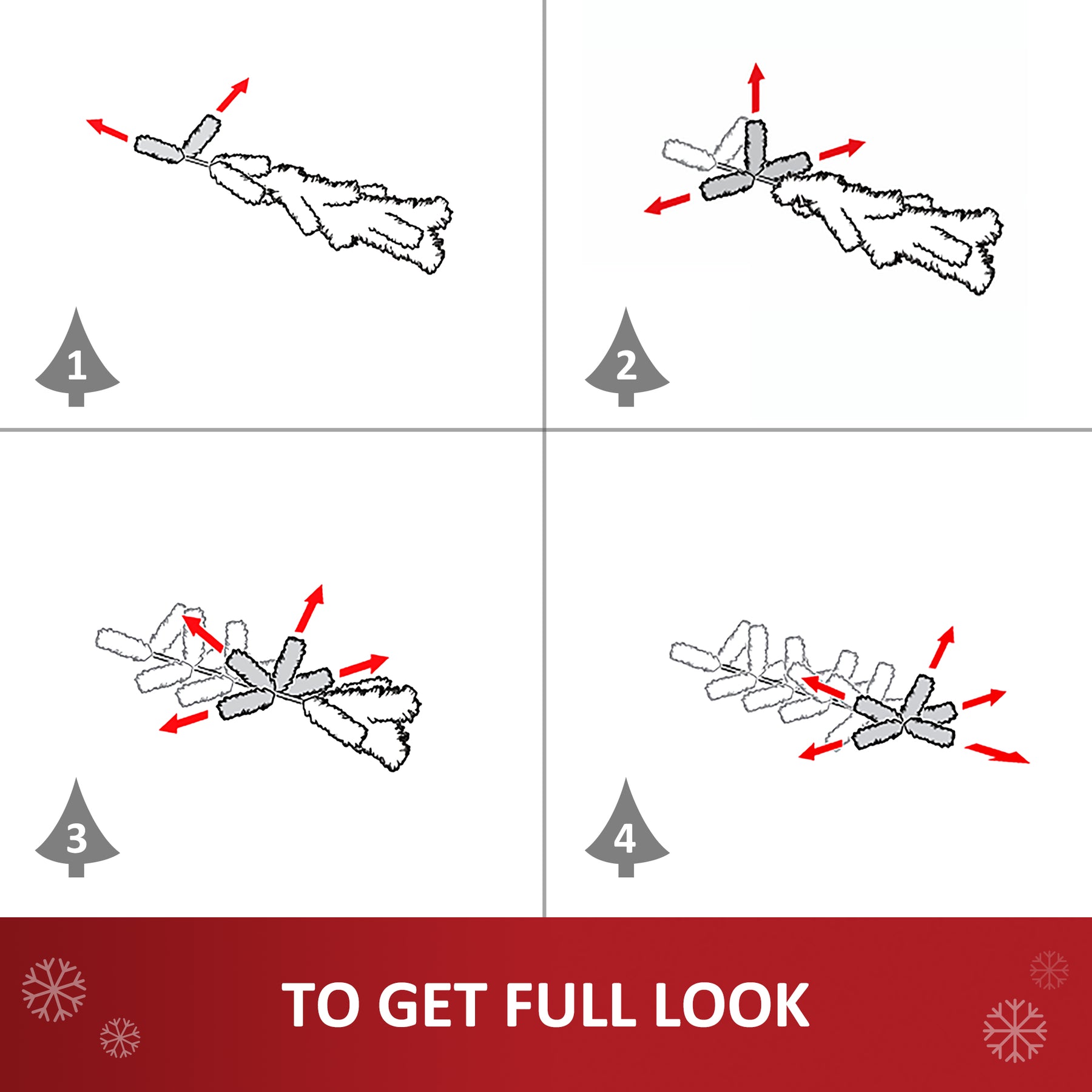 1

2

3

4

TO GET FULL LOOK