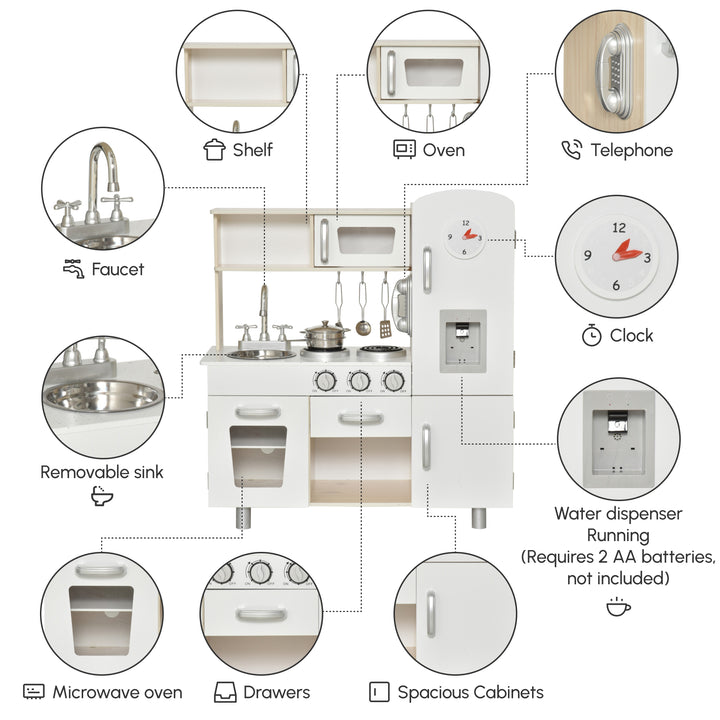 Shelf

Oven

Telephone

Faucet

12
9
3
6

Clock

Removable sink

Water dispenser
Running
(Requires 2 AA batteries, not included)

Microwave oven

Drawers

Spacious Cabinets