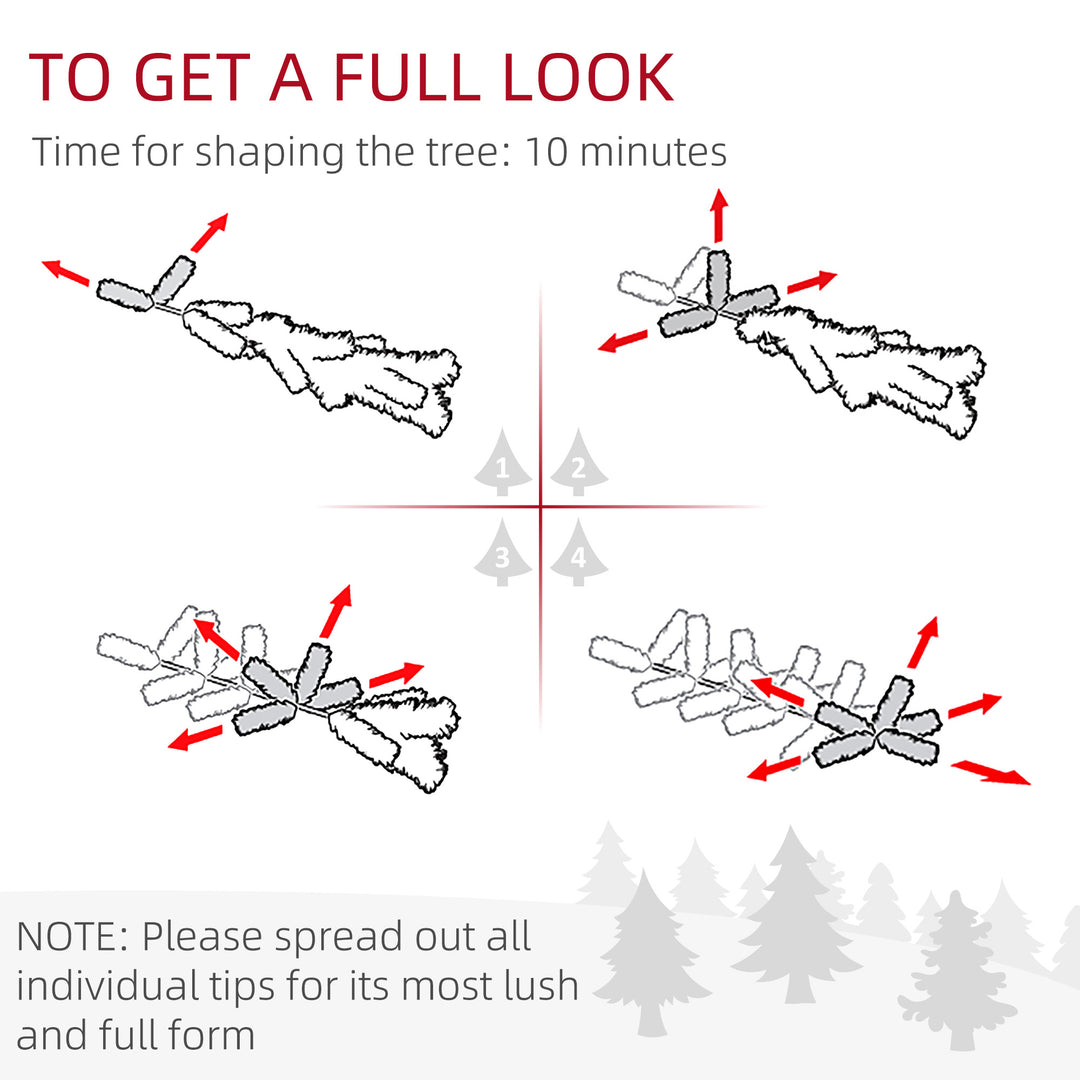 TO GET A FULL LOOK

Time for shaping the tree: 10 minutes

1
2
3
4

NOTE: Please spread out all individual tips for its most lush and full form