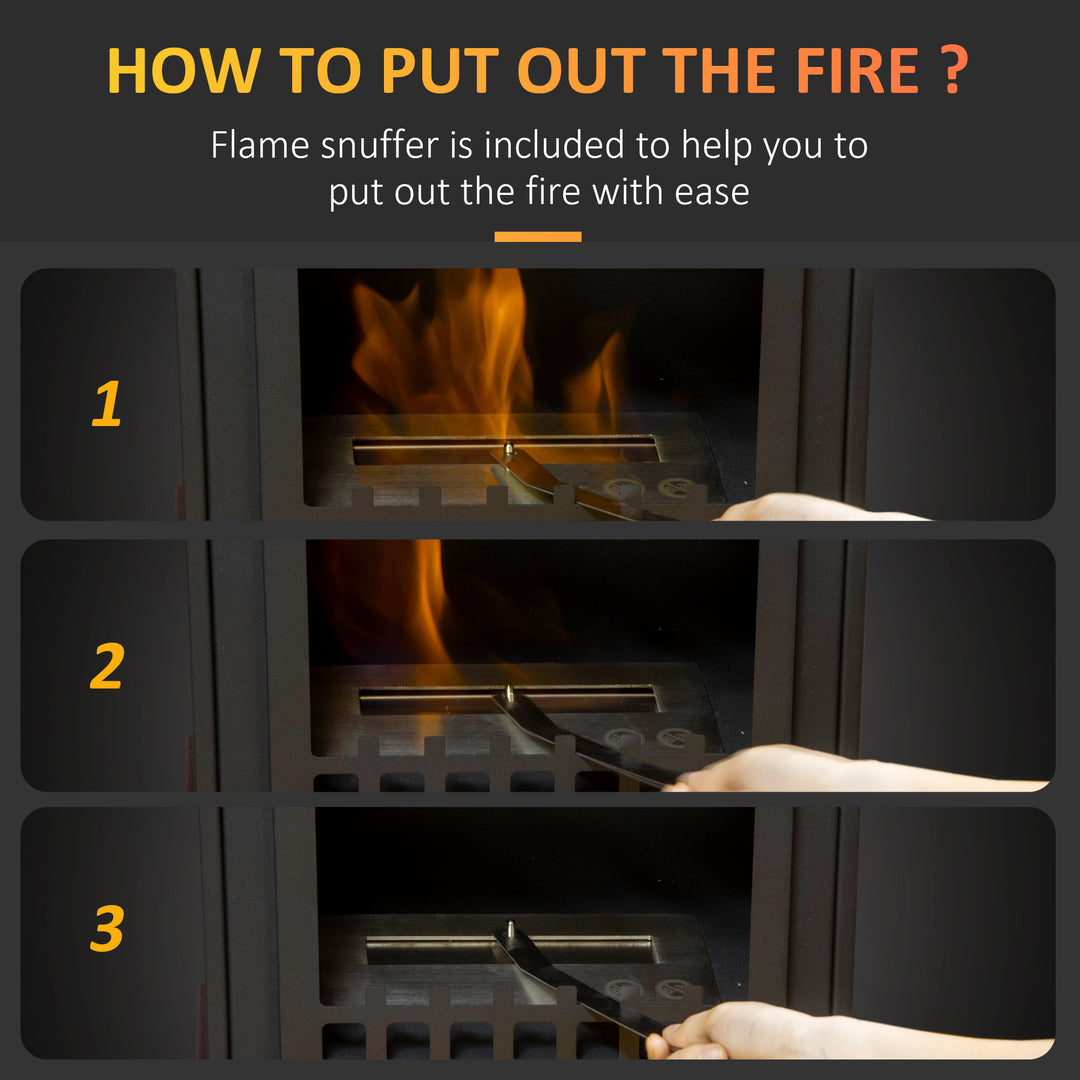 HOW TO PUT OUT THE FIRE ?

Flame snuffer is included to help you to put out the fire with ease

1

2

3