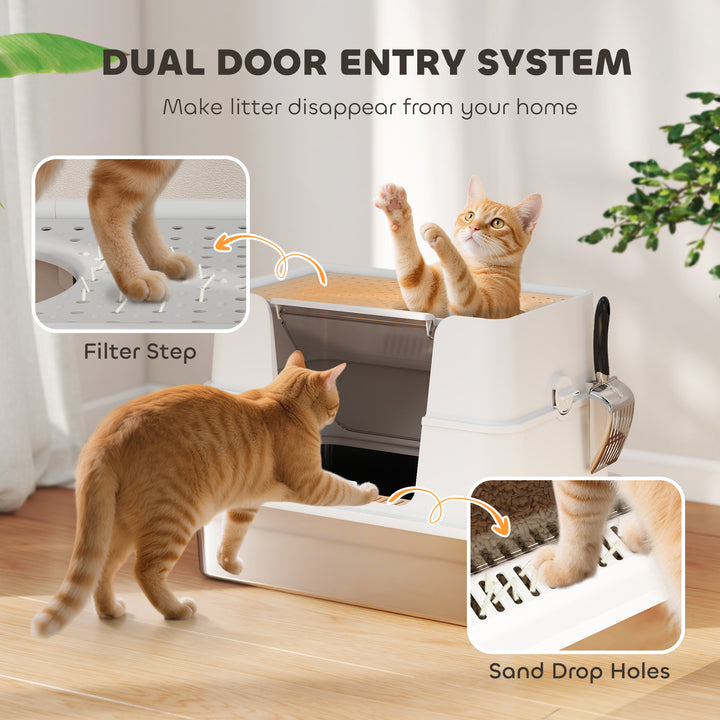 DUAL DOOR ENTRY SYSTEM

Make litter disappear from your home

Filter Step

Sand Drop Holes