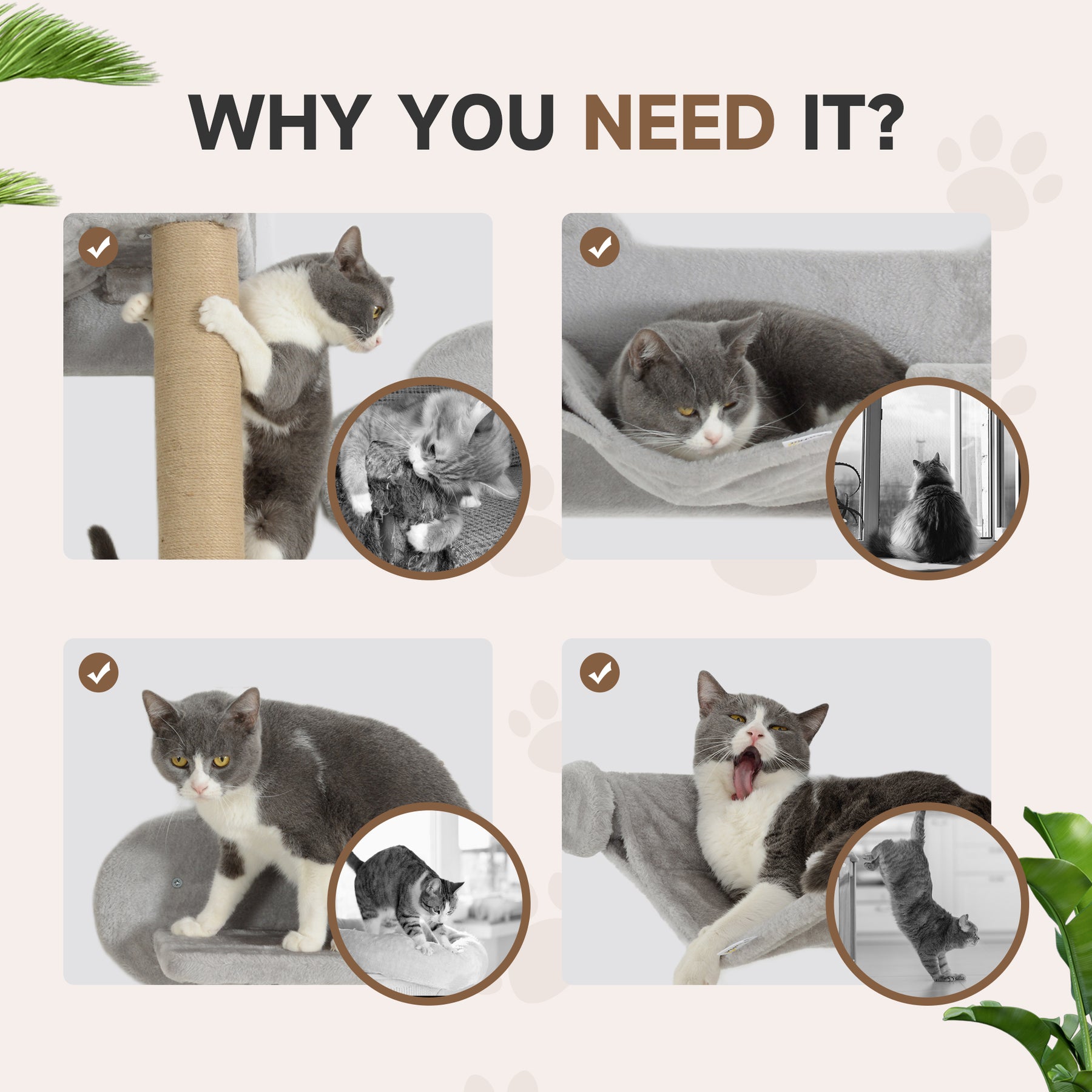 WHY YOU NEED IT?