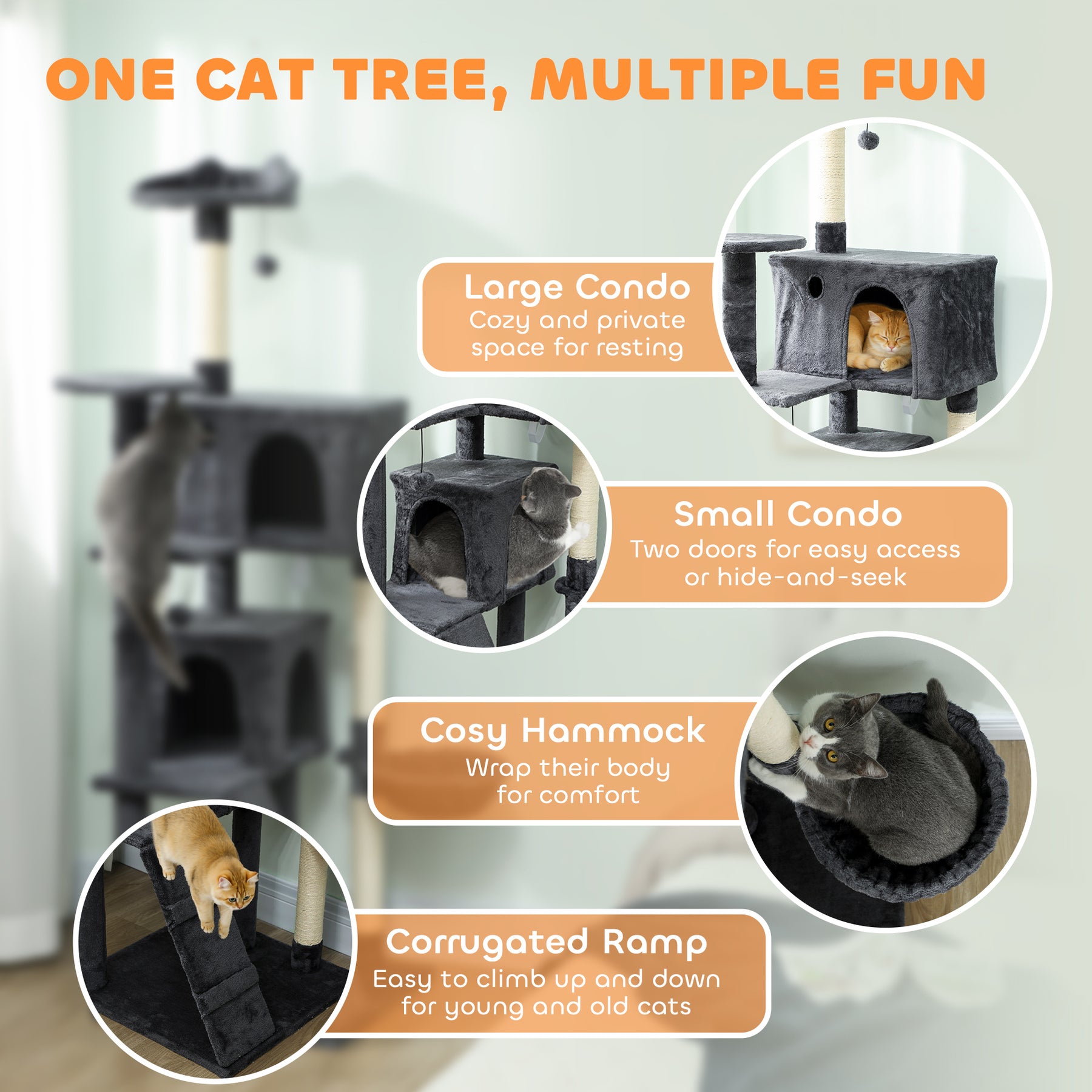 ONE CAT TREE, MULTIPLE FUN

Large Condo
Cozy and private space for resting

Small Condo
Two doors for easy access or hide-and-seek

Cosy Hammock
Wrap their body for comfort

Corrugated Ramp
Easy to climb up and down for young and old cats