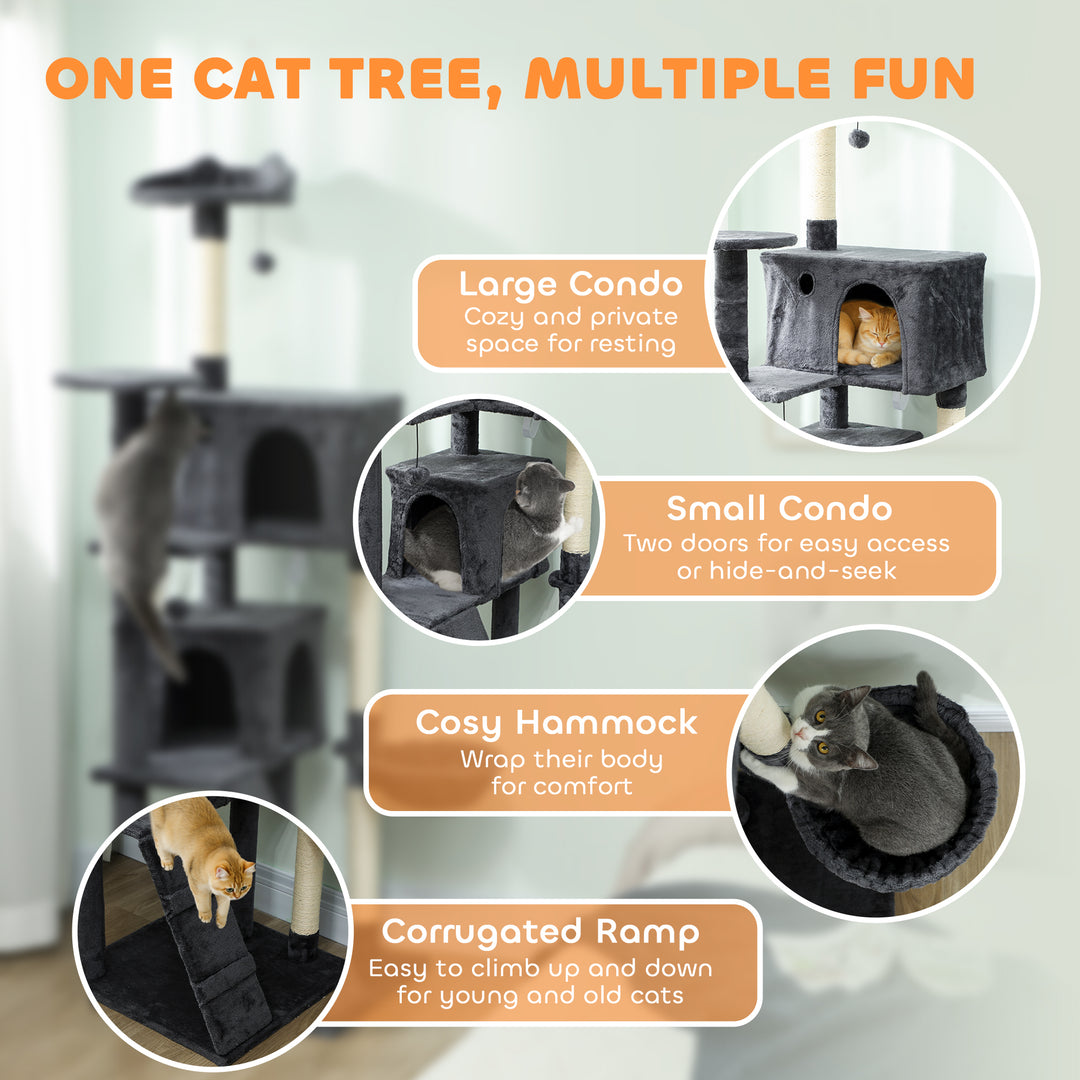 ONE CAT TREE, MULTIPLE FUN

Large Condo
Cozy and private space for resting

Small Condo
Two doors for easy access or hide-and-seek

Cosy Hammock
Wrap their body for comfort

Corrugated Ramp
Easy to climb up and down for young and old cats