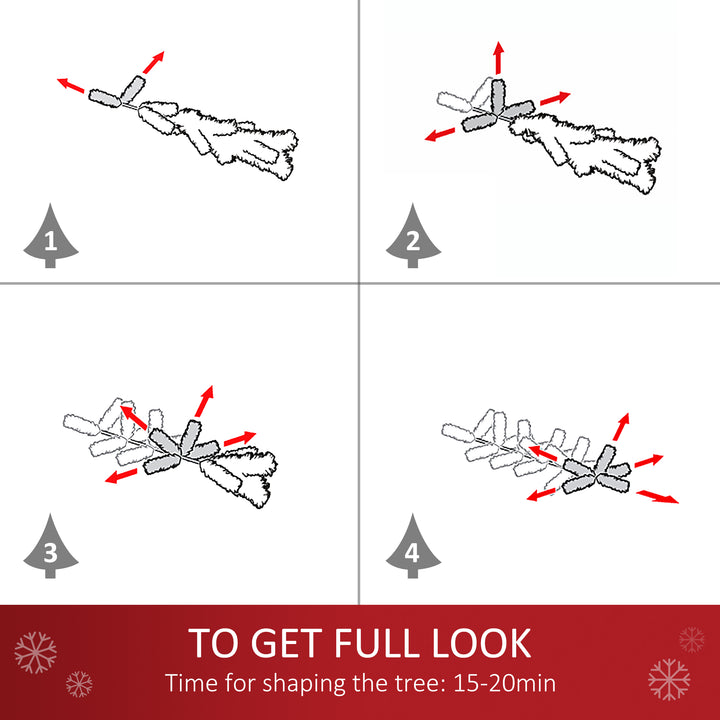 1

2

3

4

TO GET FULL LOOK
Time for shaping the tree: 15-20min