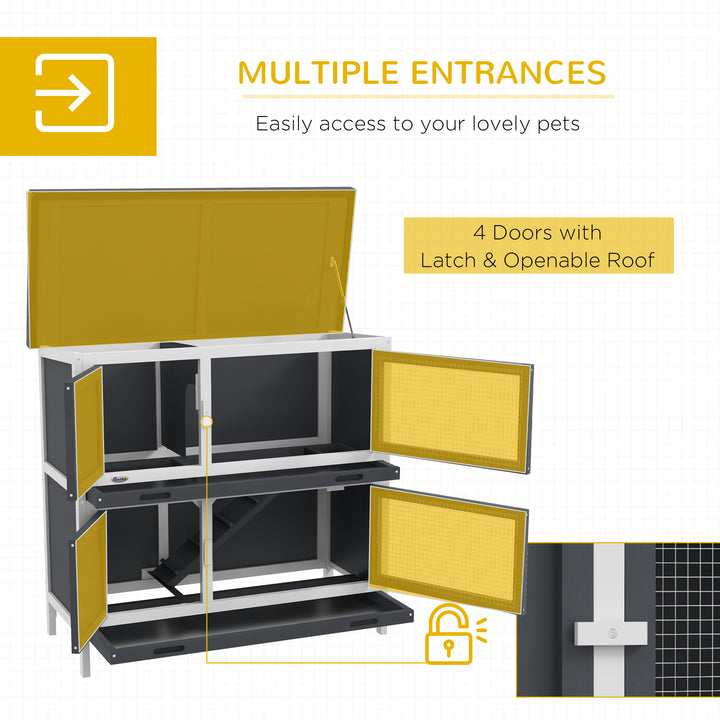 MULTIPLE ENTRANCES

Easily access to your lovely pets

4 Doors with Latch & Openable Roof