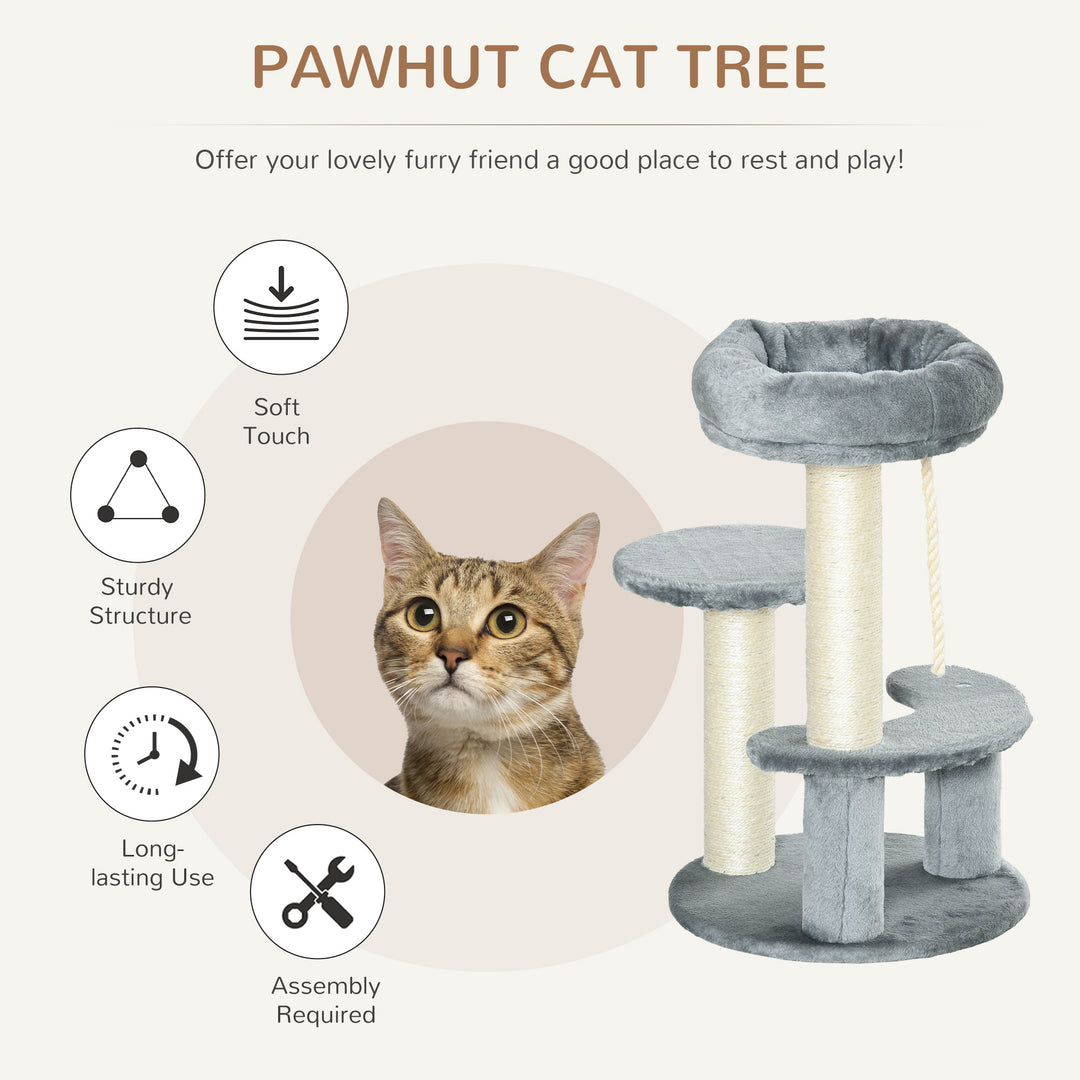 PAWHUT CAT TREE

Offer your lovely furry friend a good place to rest and play!

Soft Touch

Sturdy Structure

Long-lasting Use

Assembly Required