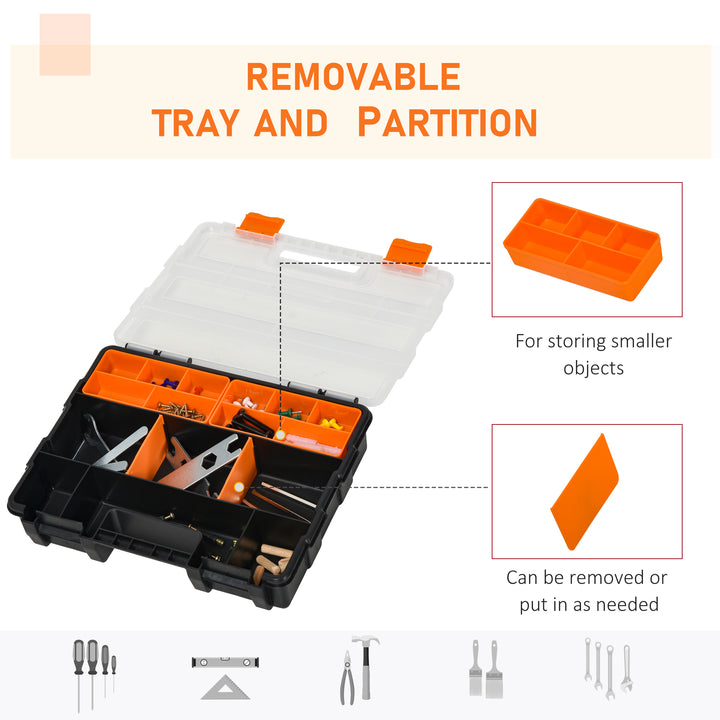 REMOVABLE
TRAY AND PARTITION

For storing smaller objects

Can be removed or put in as needed