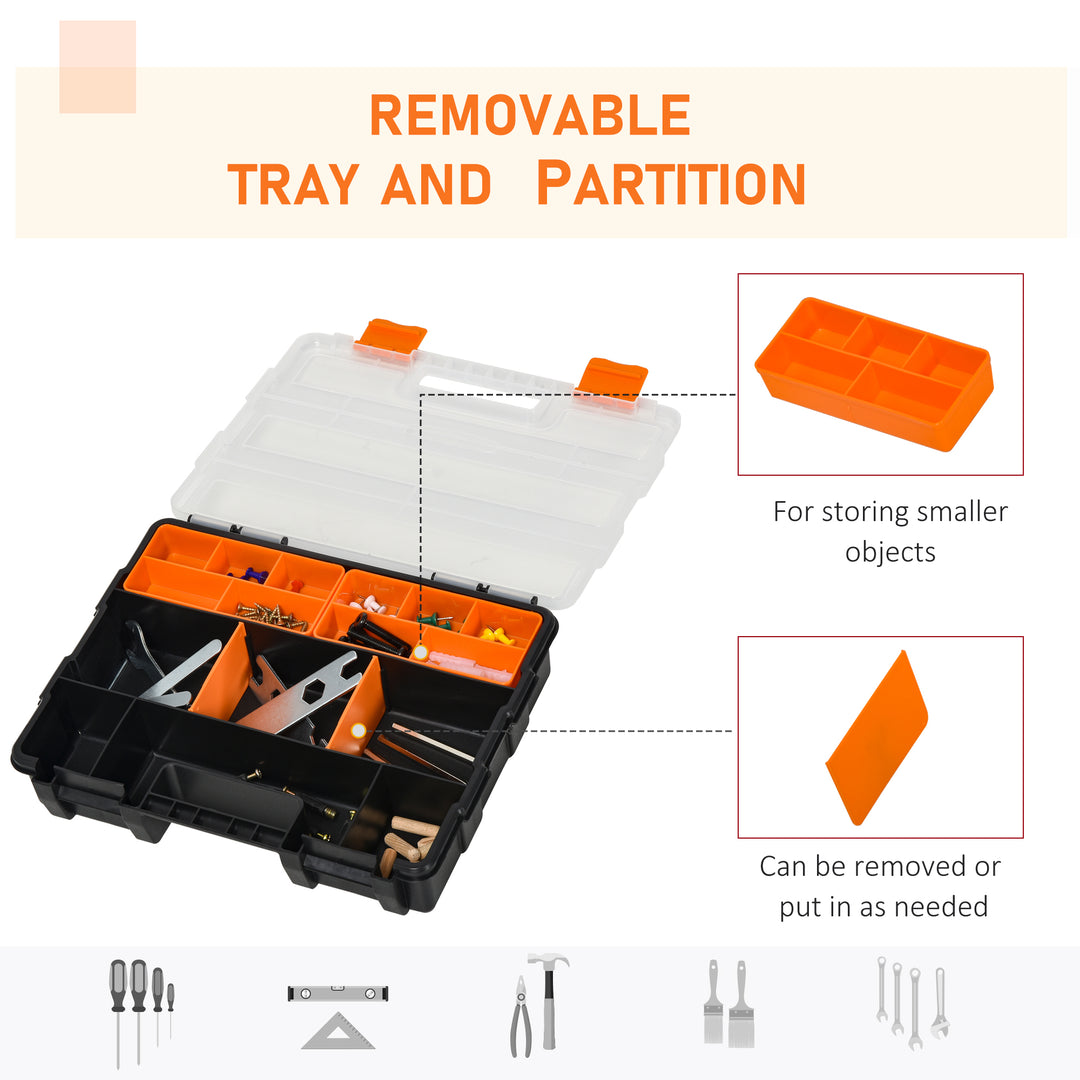 REMOVABLE TRAY AND PARTITION

For storing smaller objects

Can be removed or put in as needed