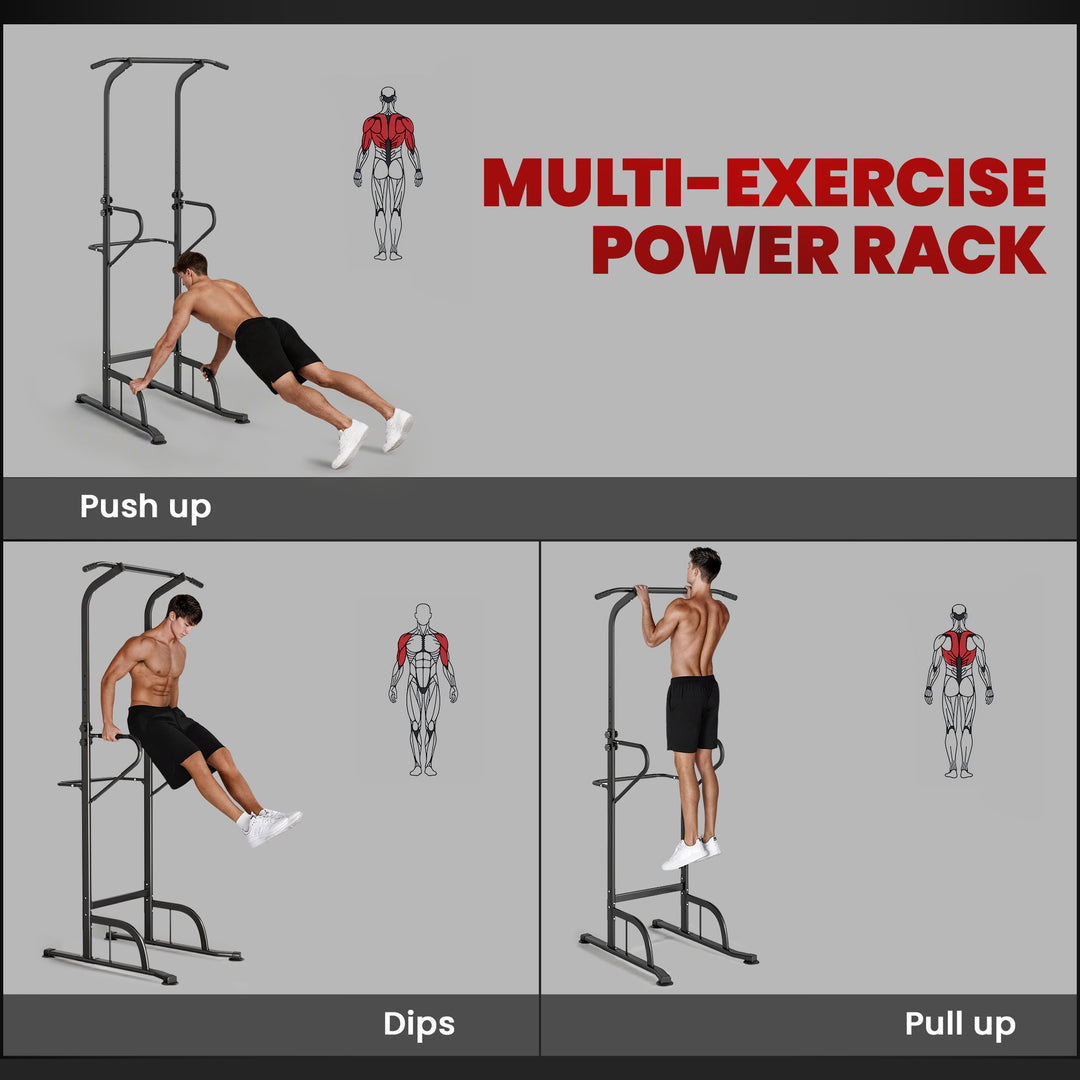 MULTI-EXERCISE POWER RACK

Push up

Dips

Pull up