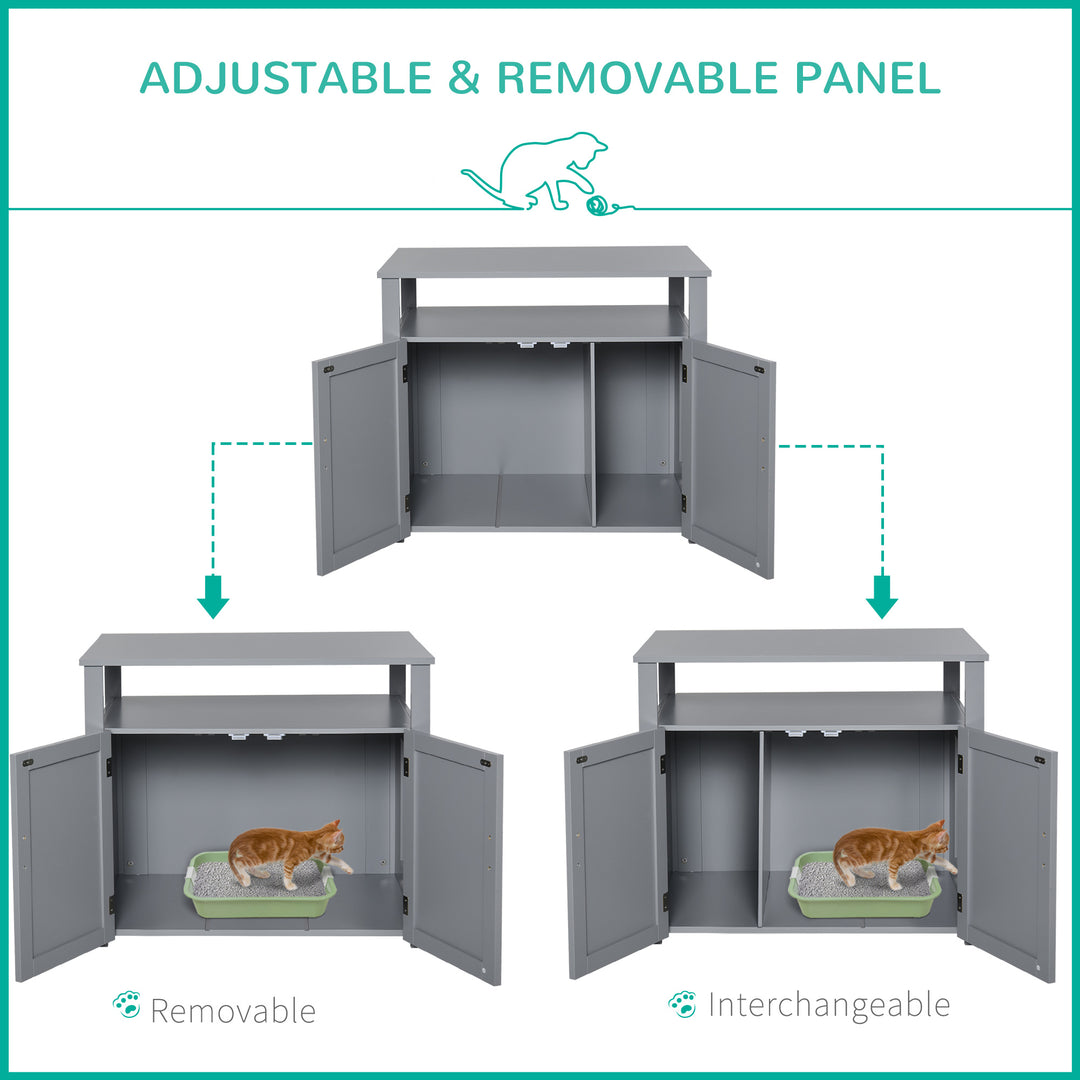 ADJUSTABLE & REMOVABLE PANEL

Removable

Interchangeable