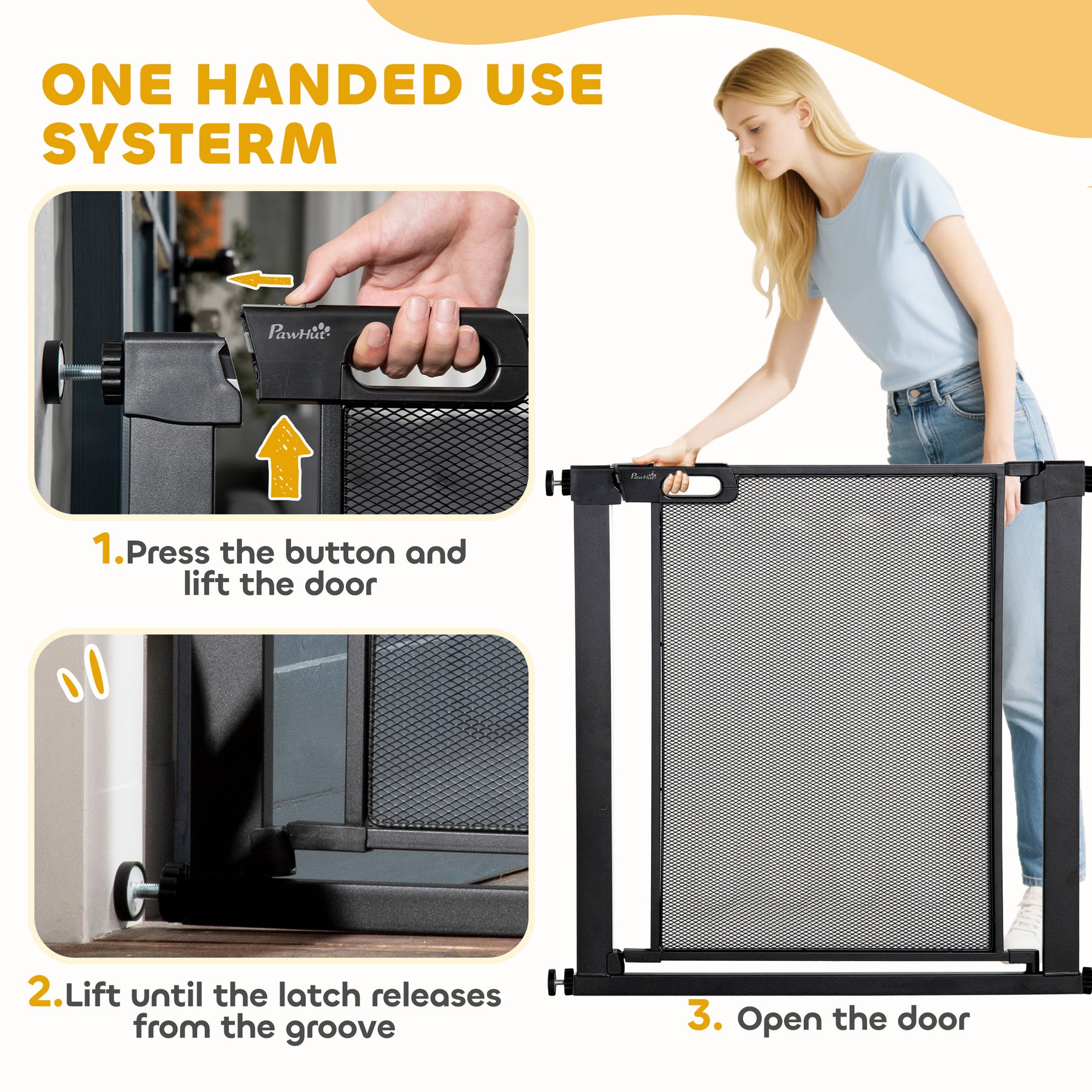 ONE HANDED USE SYSTERM

PawHut

1.Press the button and lift the door

2.Lift until the latch releases from the groove

PawHut

3. Open the door