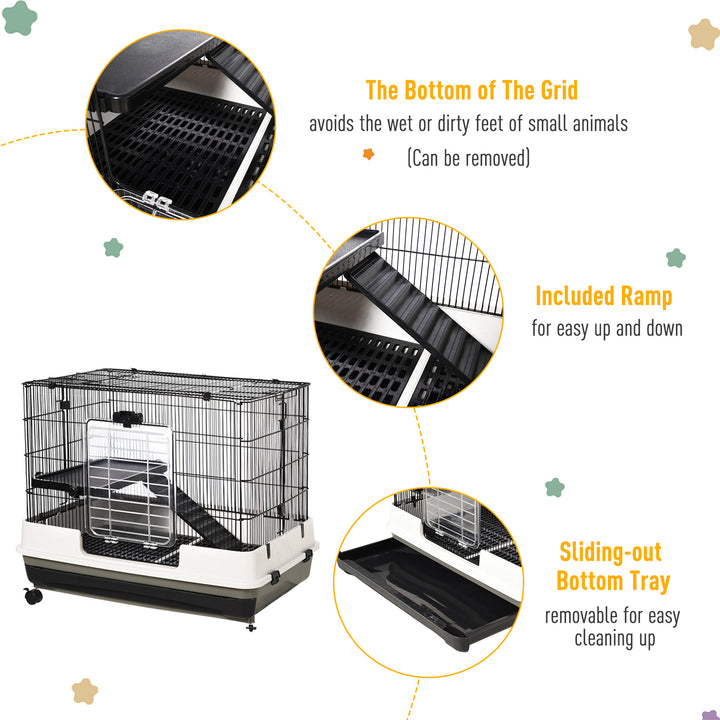 The Bottom of The Grid
avoids the wet or dirty feet of small animals
(Can be removed)

Included Ramp
for easy up and down

Sliding-out Bottom Tray
removable for easy cleaning up