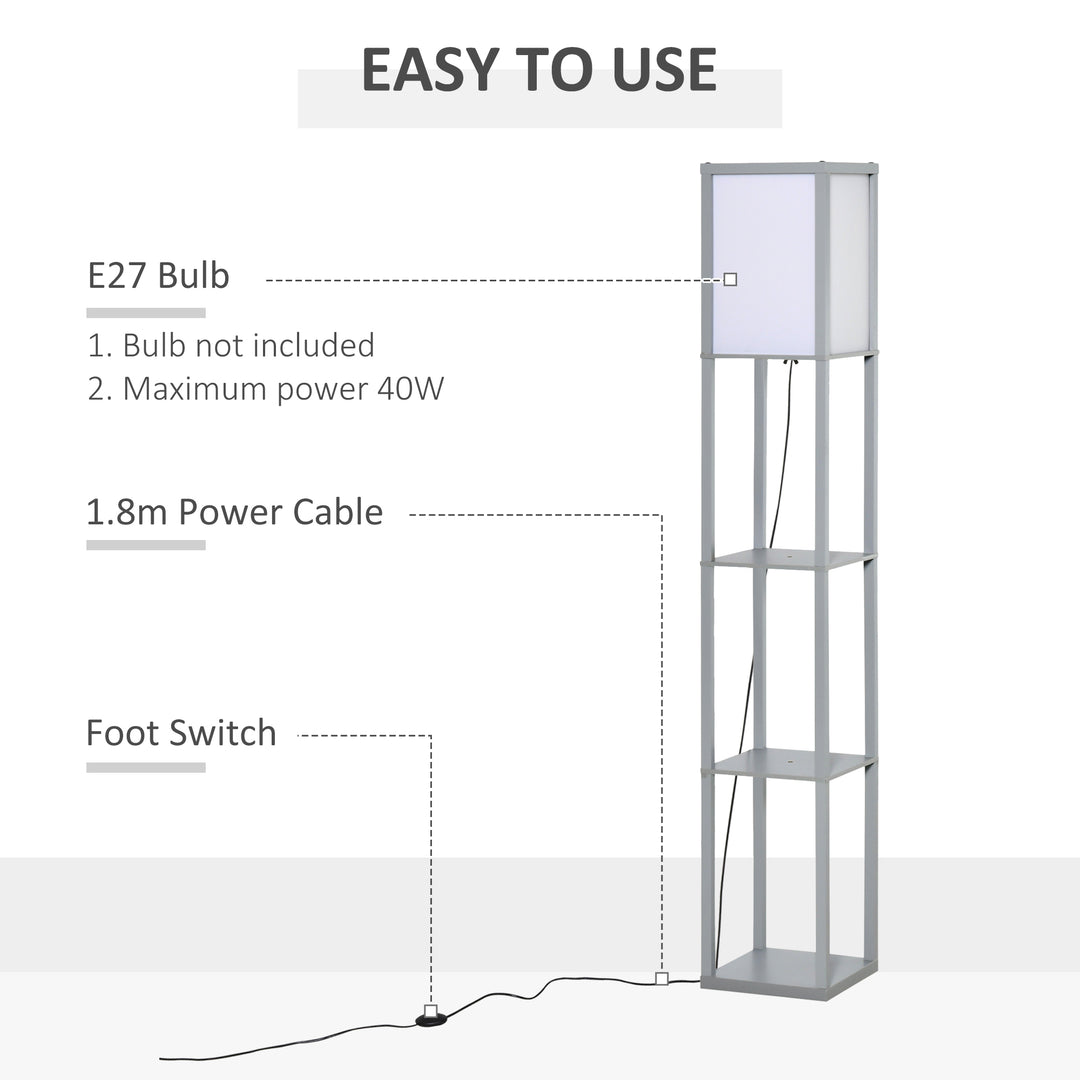 EASY TO USE

E27 Bulb

1. Bulb not included
2. Maximum power 40W

1.8m Power Cable

Foot Switch