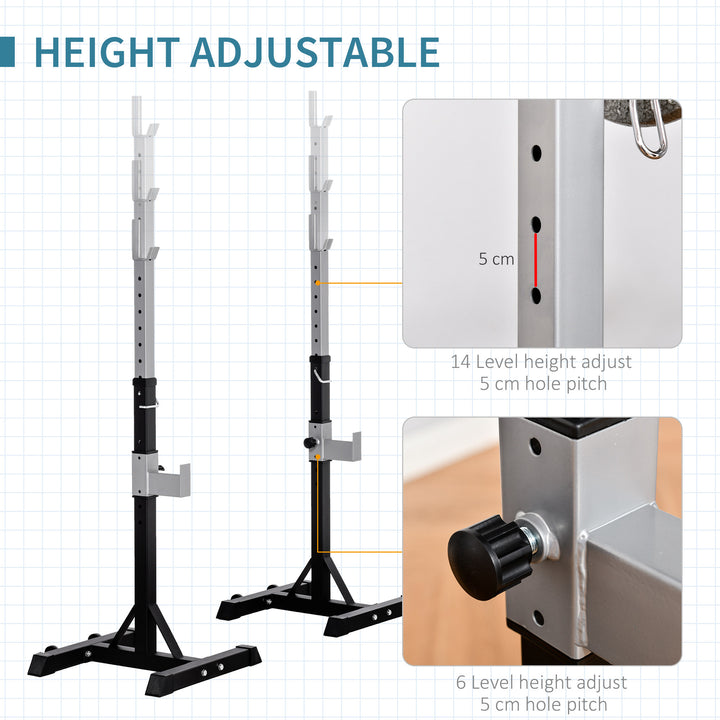 HEIGHT ADJUSTABLE

5 cm

14 Level height adjust
5 cm hole pitch

6 Level height adjust
5 cm hole pitch