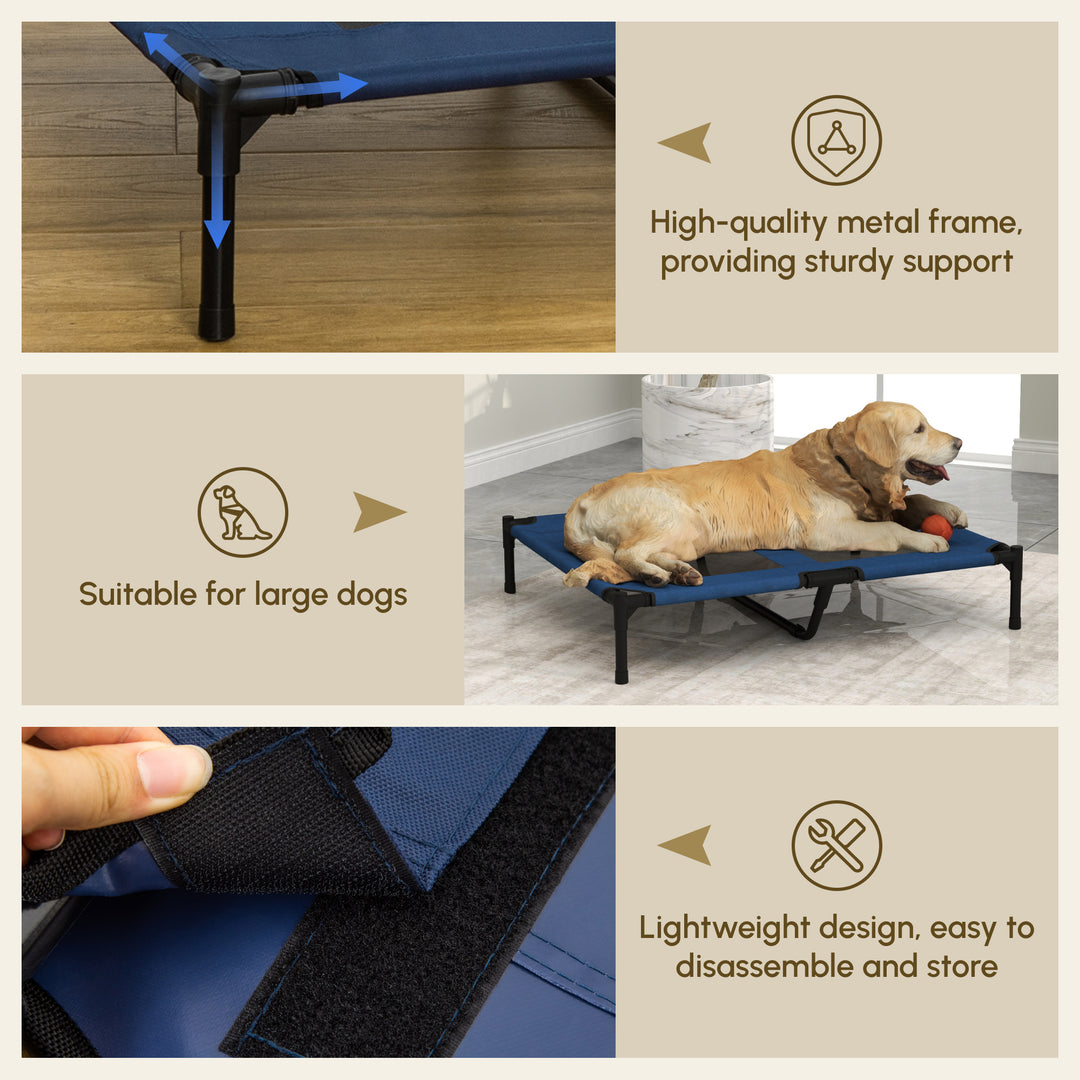 High-quality metal frame, providing sturdy support

Suitable for large dogs

Lightweight design, easy to disassemble and store