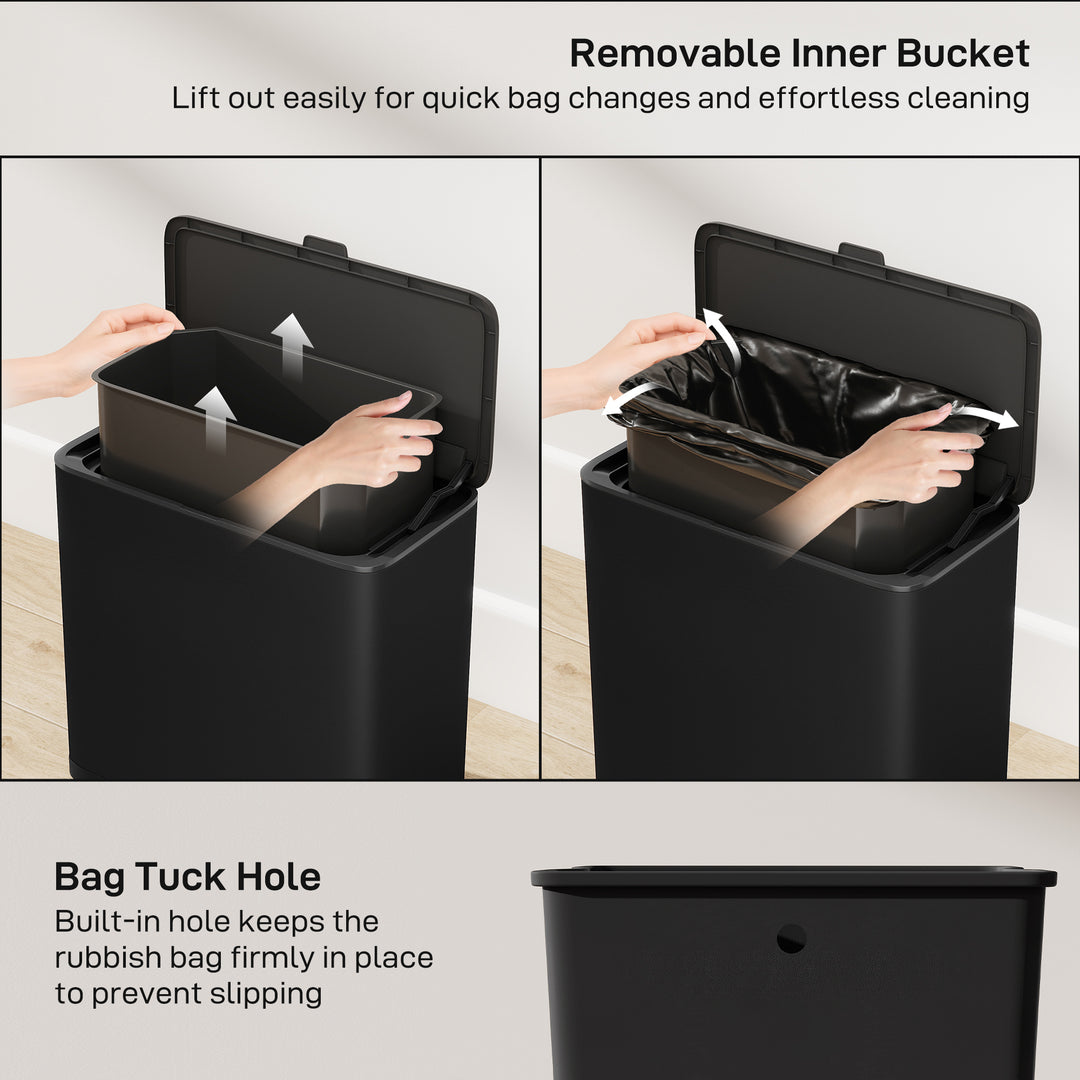 Removable Inner Bucket
Lift out easily for quick bag changes and effortless cleaning

Bag Tuck Hole
Built-in hole keeps the rubbish bag firmly in place to prevent slipping