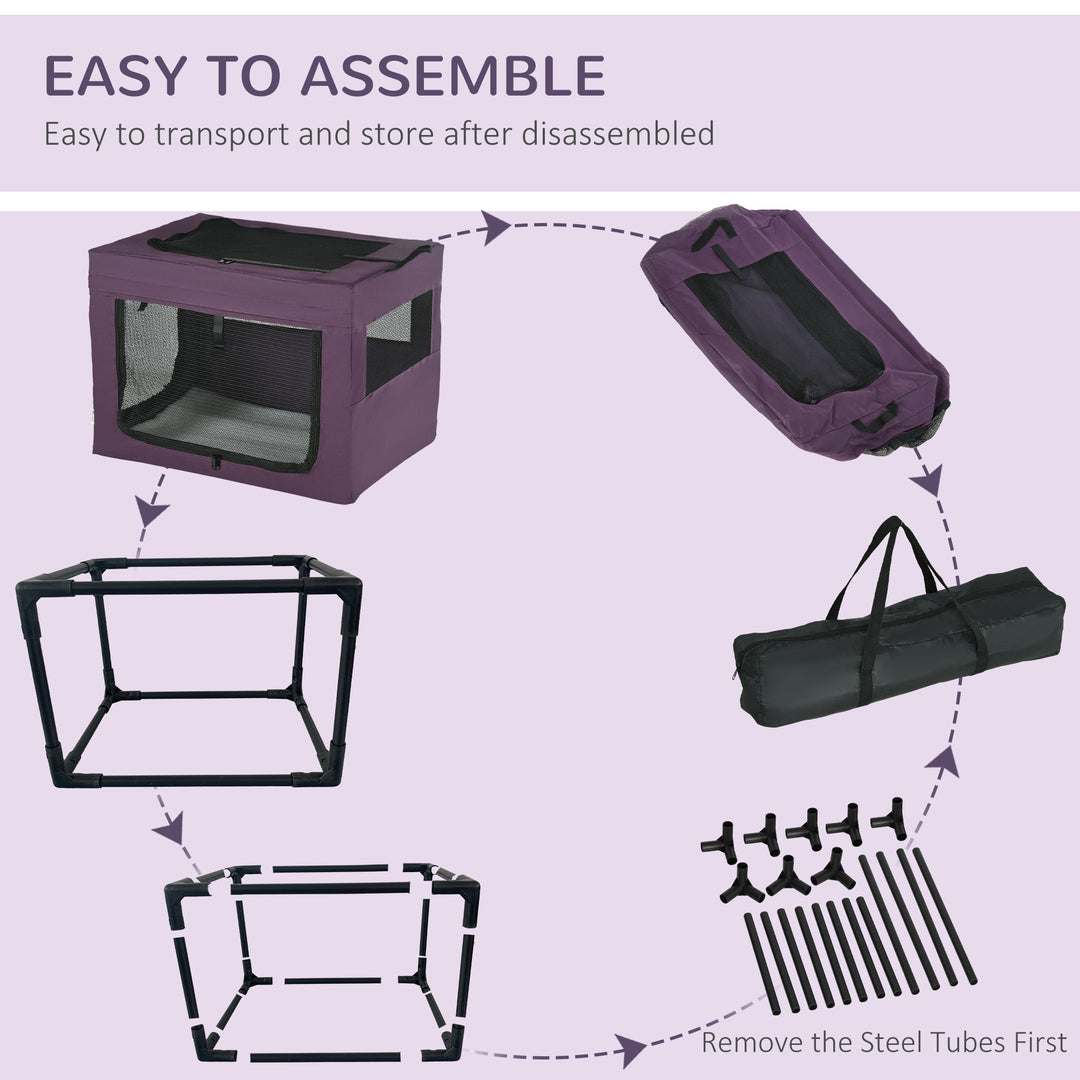 EASY TO ASSEMBLE
Easy to transport and store after disassembled

Remove the Steel Tubes First