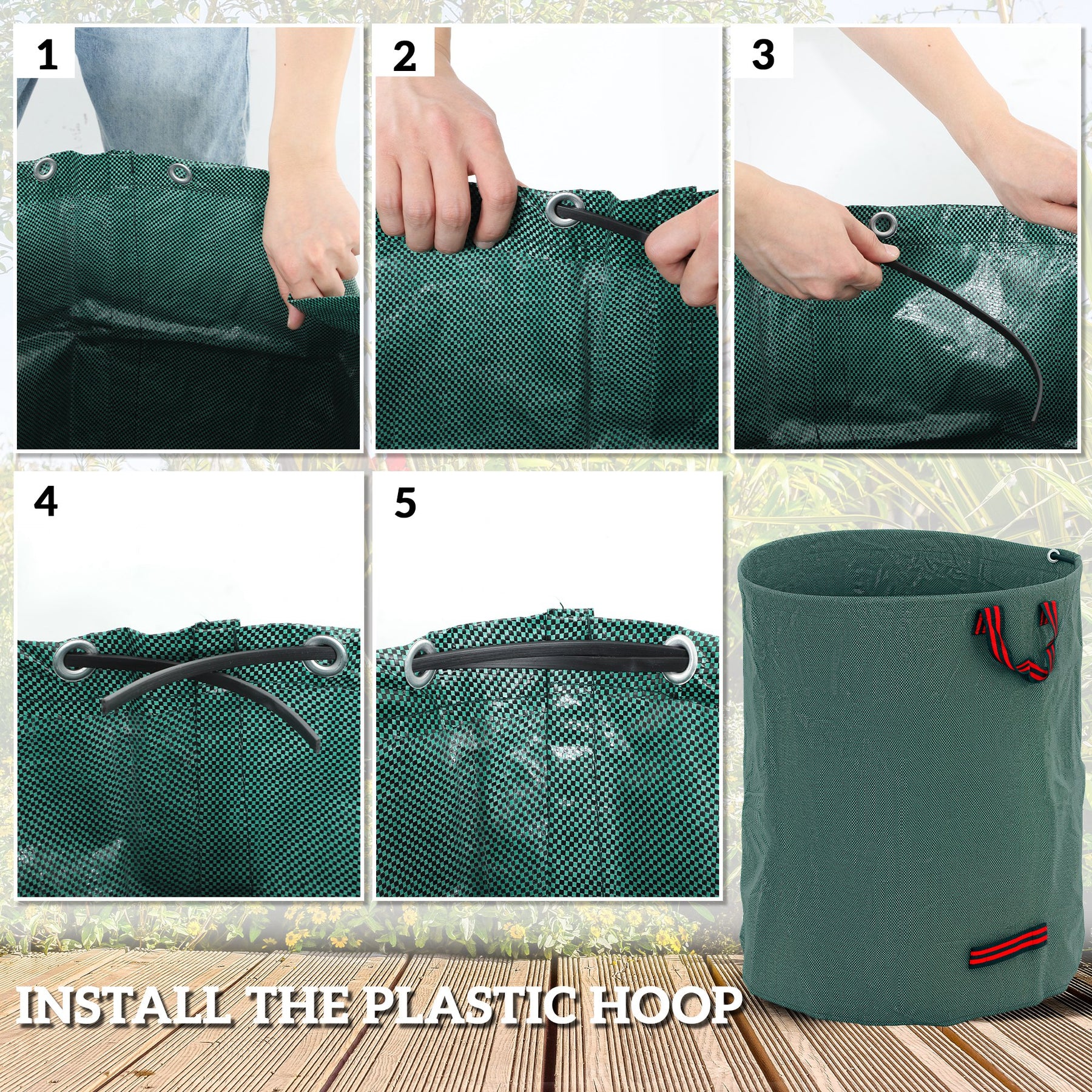 1

2

3

4

5

INSTALL THE PLASTIC HOOP