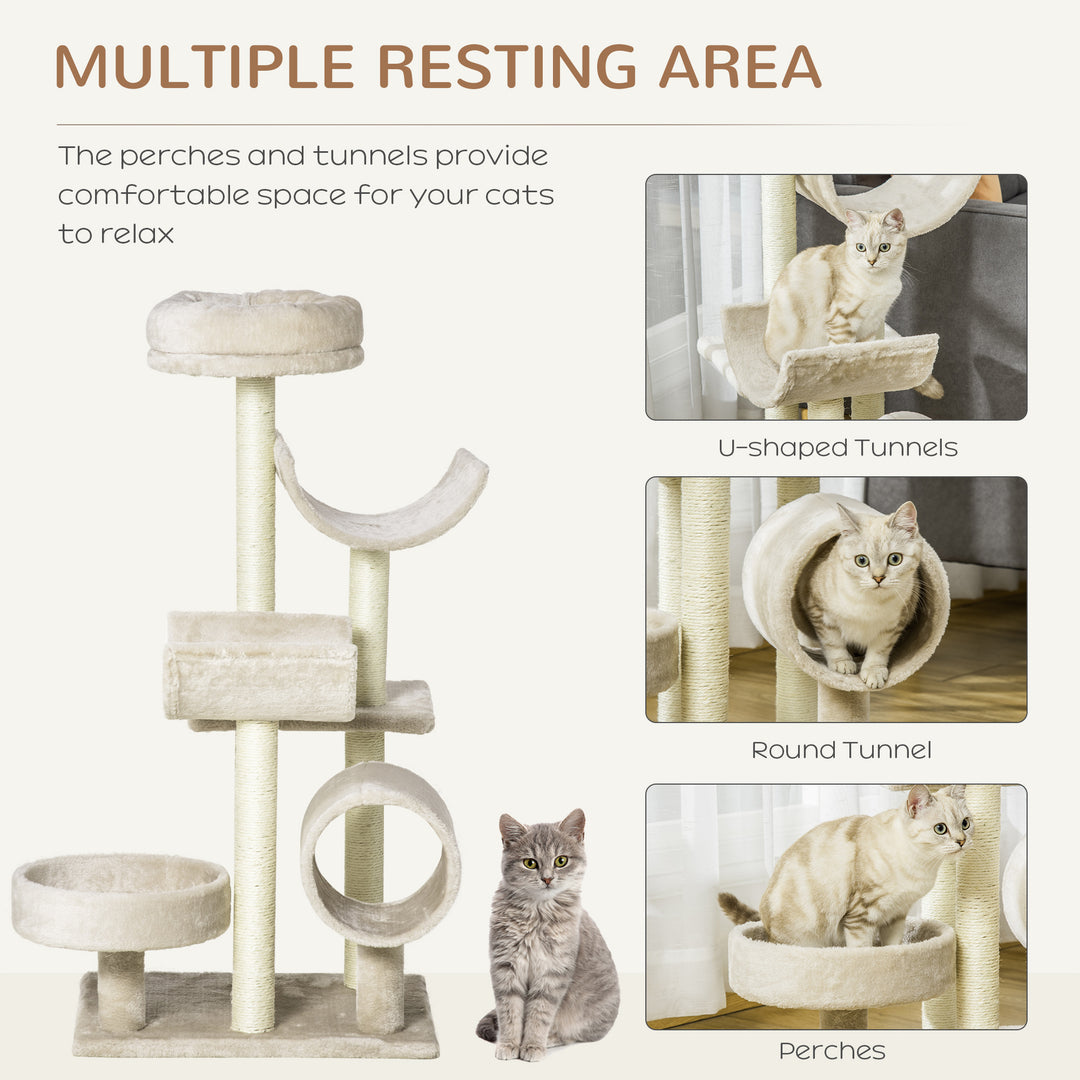 MULTIPLE RESTING AREA

The perches and tunnels provide comfortable space for your cats to relax

U-shaped Tunnels

Round Tunnel

Perches