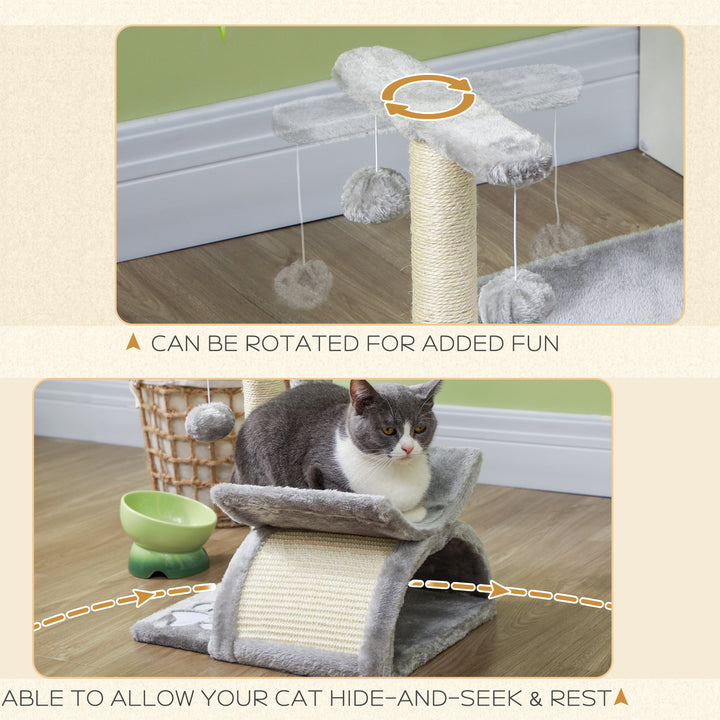 CAN BE ROTATED FOR ADDED FUN

ABLE TO ALLOW YOUR CAT HIDE-AND-SEEK & REST