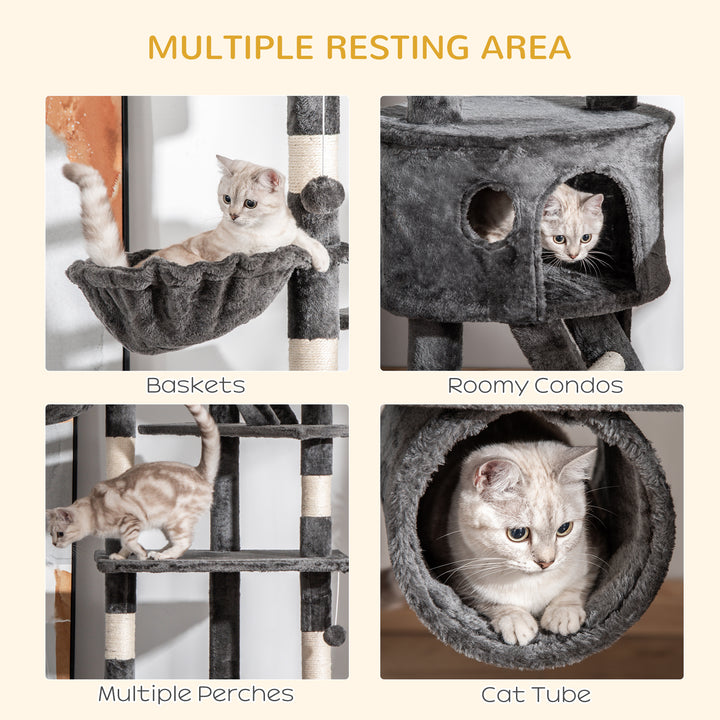 MULTIPLE RESTING AREA

Baskets

Roomy Condos

Multiple Perches

Cat Tube