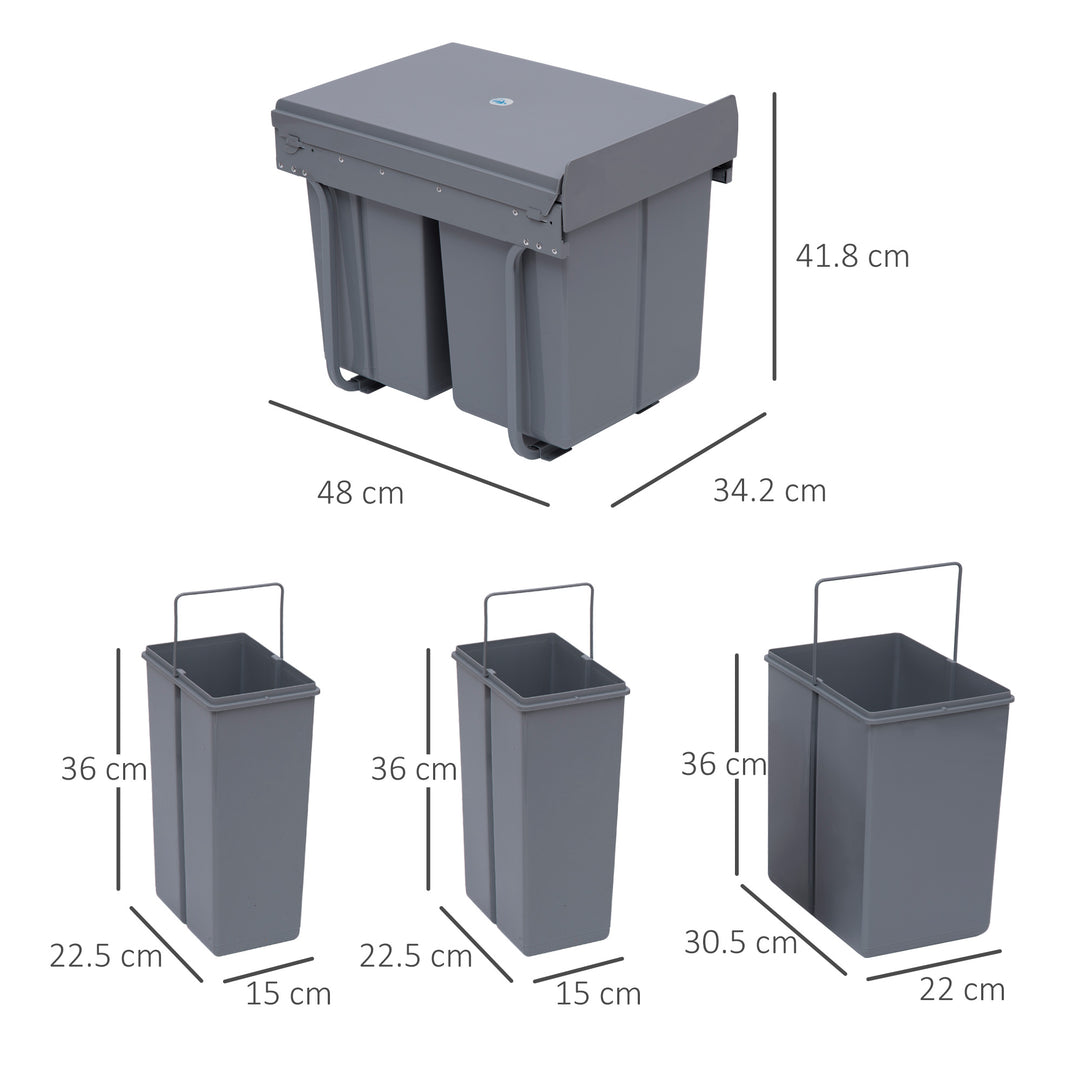 41.8 cm

48 cm

34.2 cm

36 cm

22.5 cm

15 cm

36 cm

22.5 cm

15 cm

36 cm

30.5 cm

22 cm