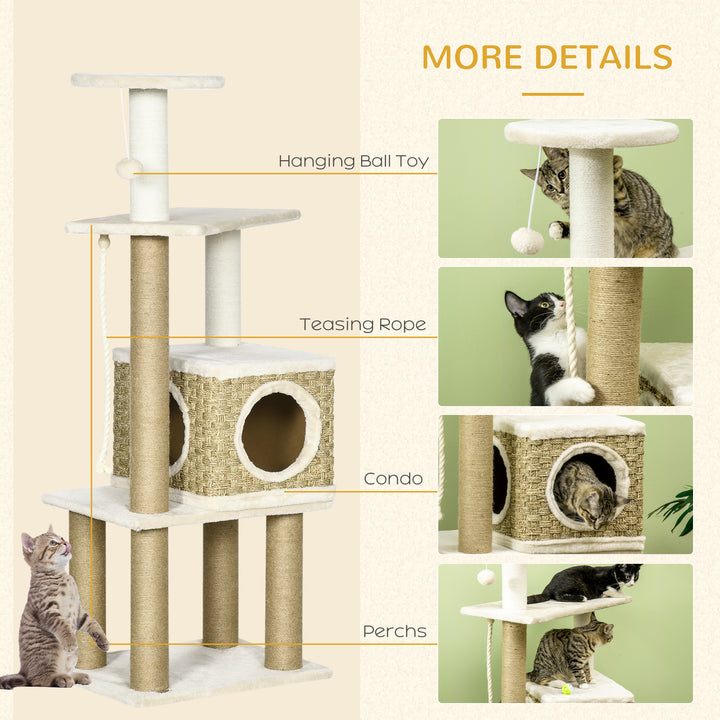 MORE DETAILS

Hanging Ball Toy

Teasing Rope

Condo

Perchs