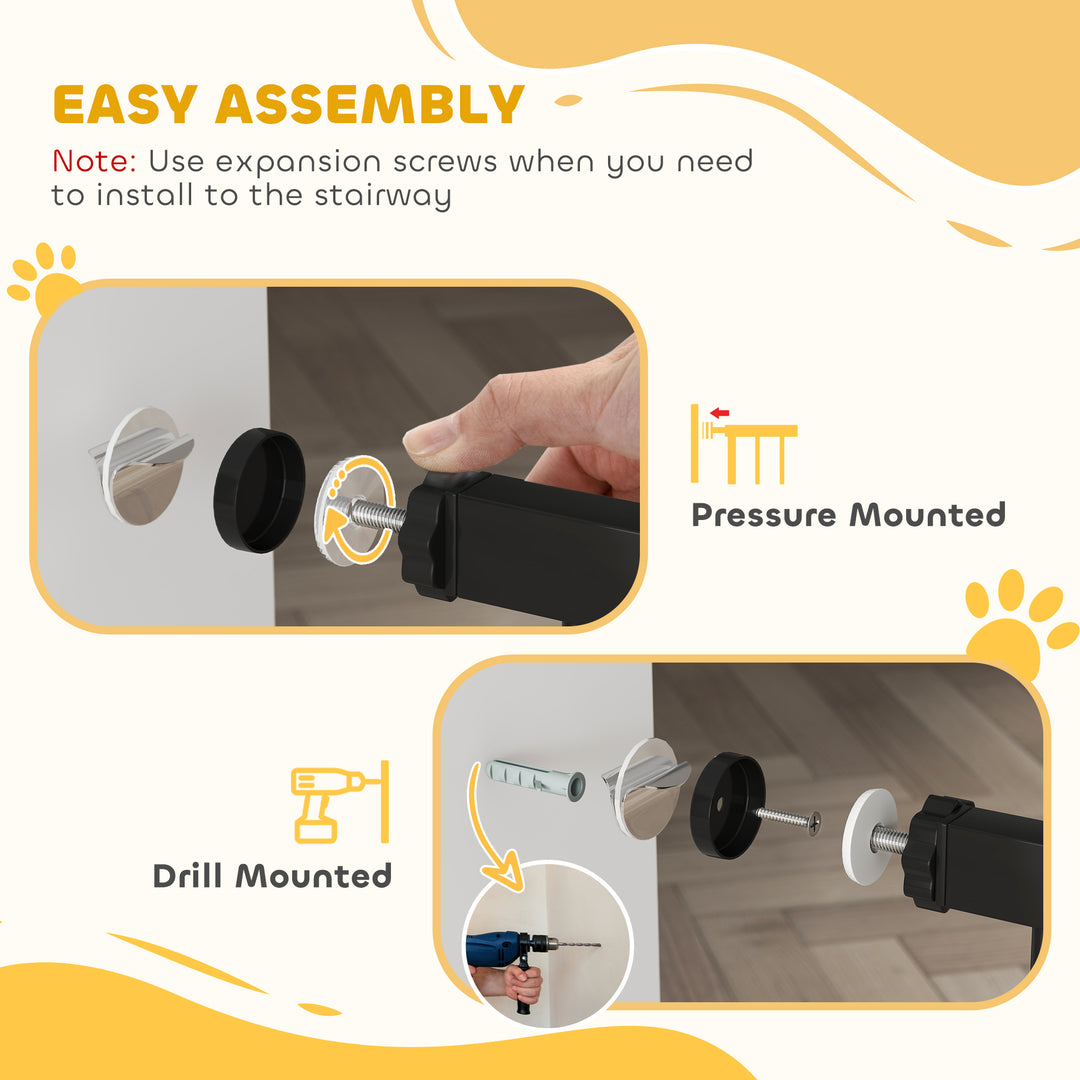 EASY ASSEMBLY

Note: Use expansion screws when you need to install to the stairway

Pressure Mounted

Drill Mounted