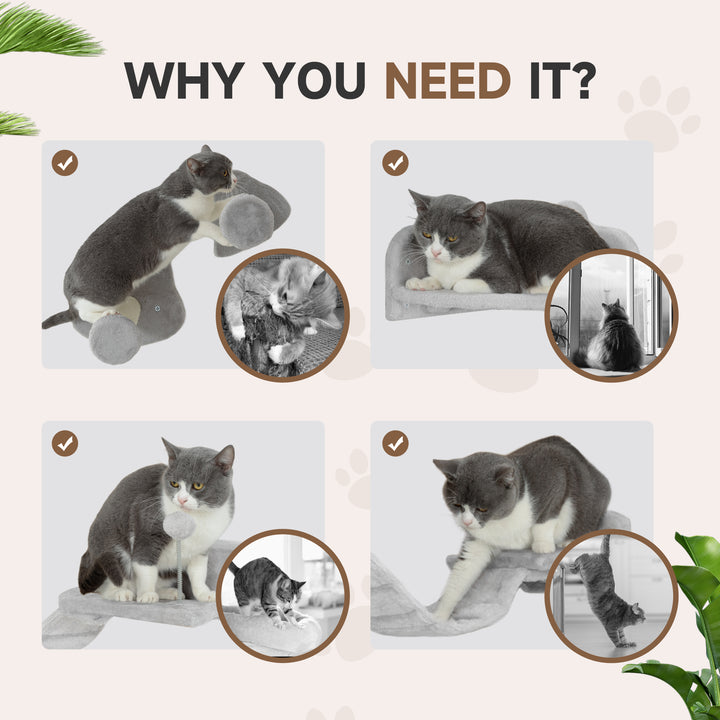 WHY YOU NEED IT?